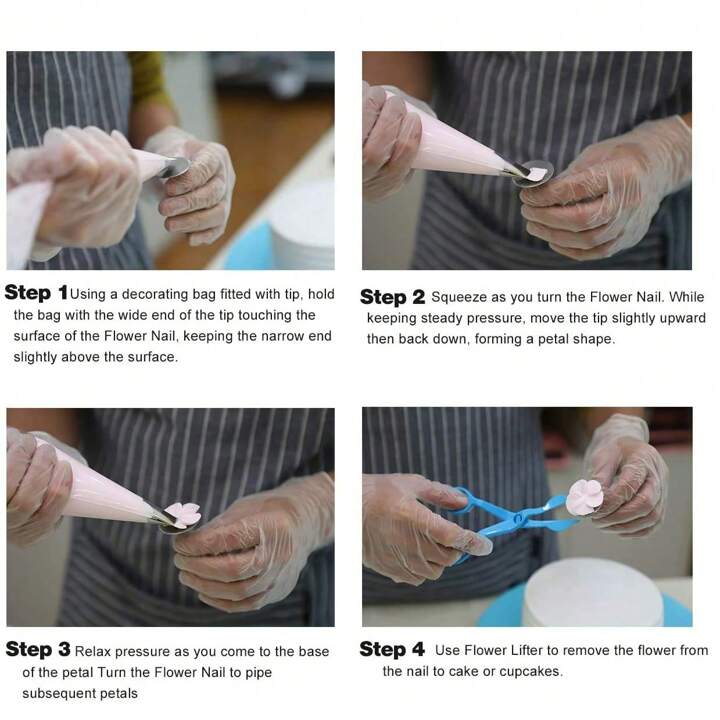 Step 1 Using a decorating bag fitted with tip, hold the bag with the wide end of the tip touching the surface of the Flower Nail, keeping the narrow end slightly above the surface.

Step 2 Squeeze as you turn the Flower Nail. While keeping steady pressure, move the tip slightly upward then back down, forming a petal shape.

Step 3 Relax pressure as you come to the base of the petal Turn the Flower Nail to pipe subsequent petals

Step 4 Use Flower Lifter to remove the flower from the nail to cake or cupcakes.