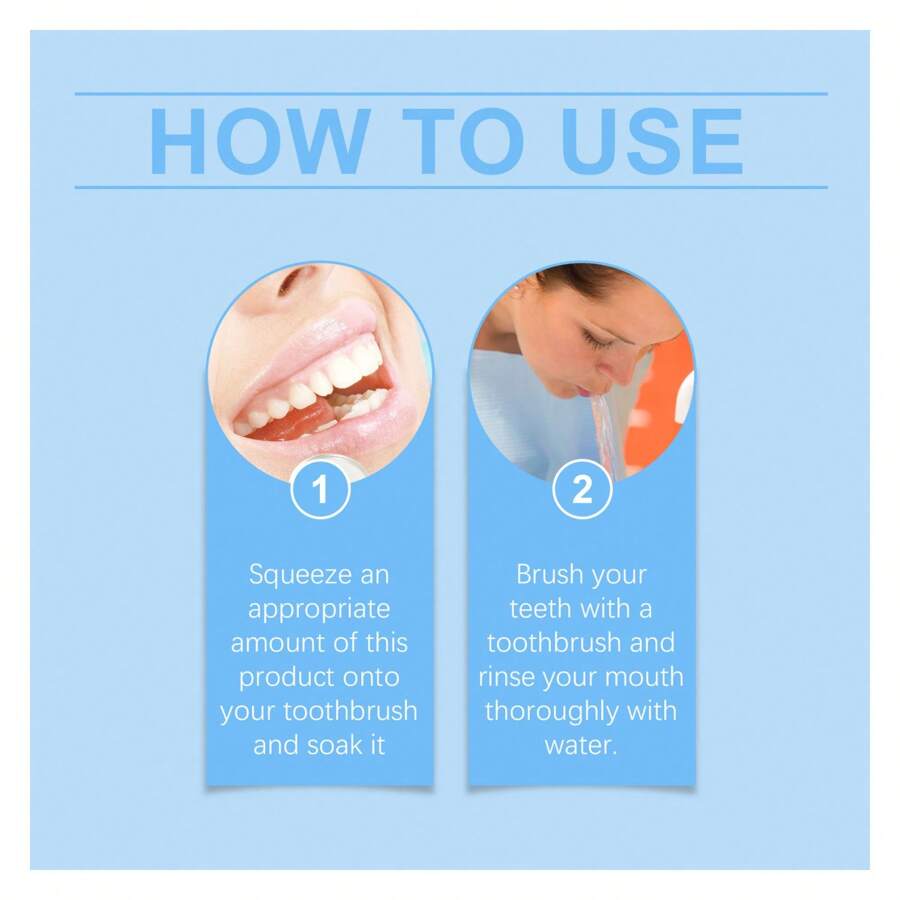 HOW TO USE

1

Squeeze an appropriate amount of this product onto your toothbrush and soak it

2

Brush your teeth with a toothbrush and rinse your mouth thoroughly with water.