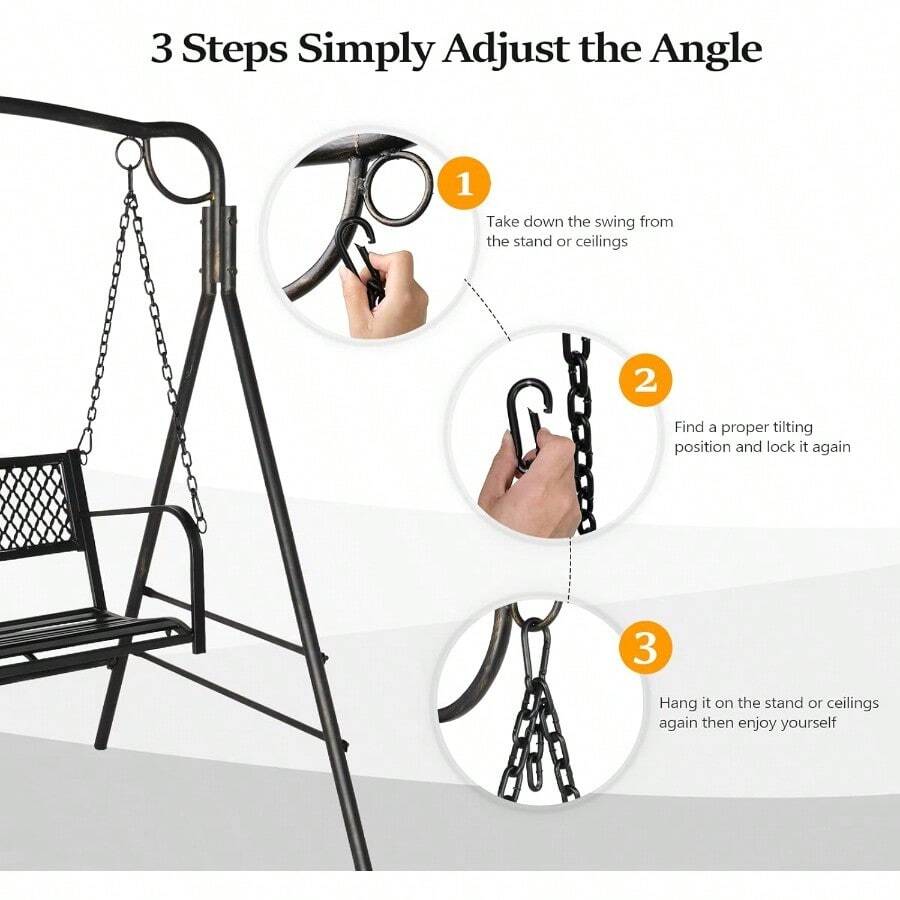 3 Steps Simply Adjust the Angle

1

Take down the swing from the stand or ceilings

2

Find a proper tilting position and lock it again

3

Hang it on the stand or ceilings again then enjoy yourself