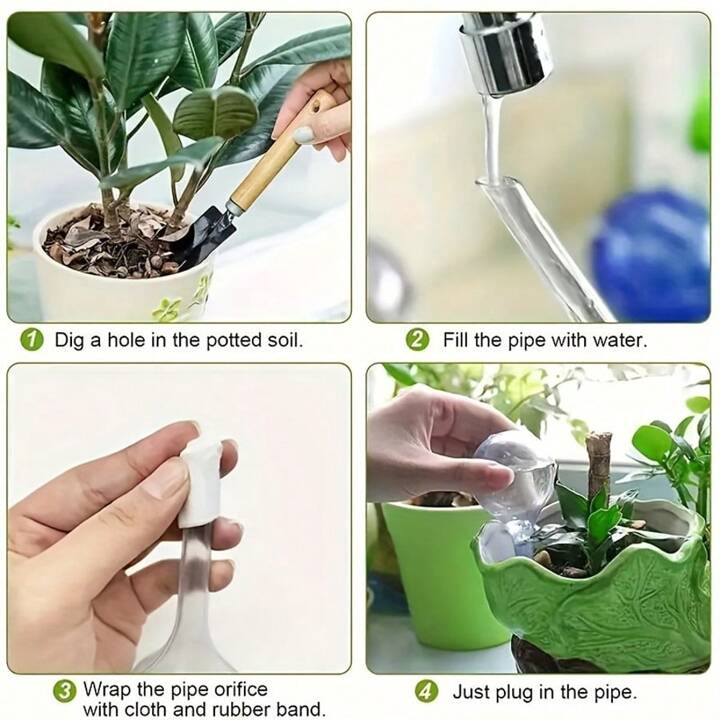 1 Dig a hole in the potted soil.

2 Fill the pipe with water.

3 Wrap the pipe orifice with cloth and rubber band.

4 Just plug in the pipe.