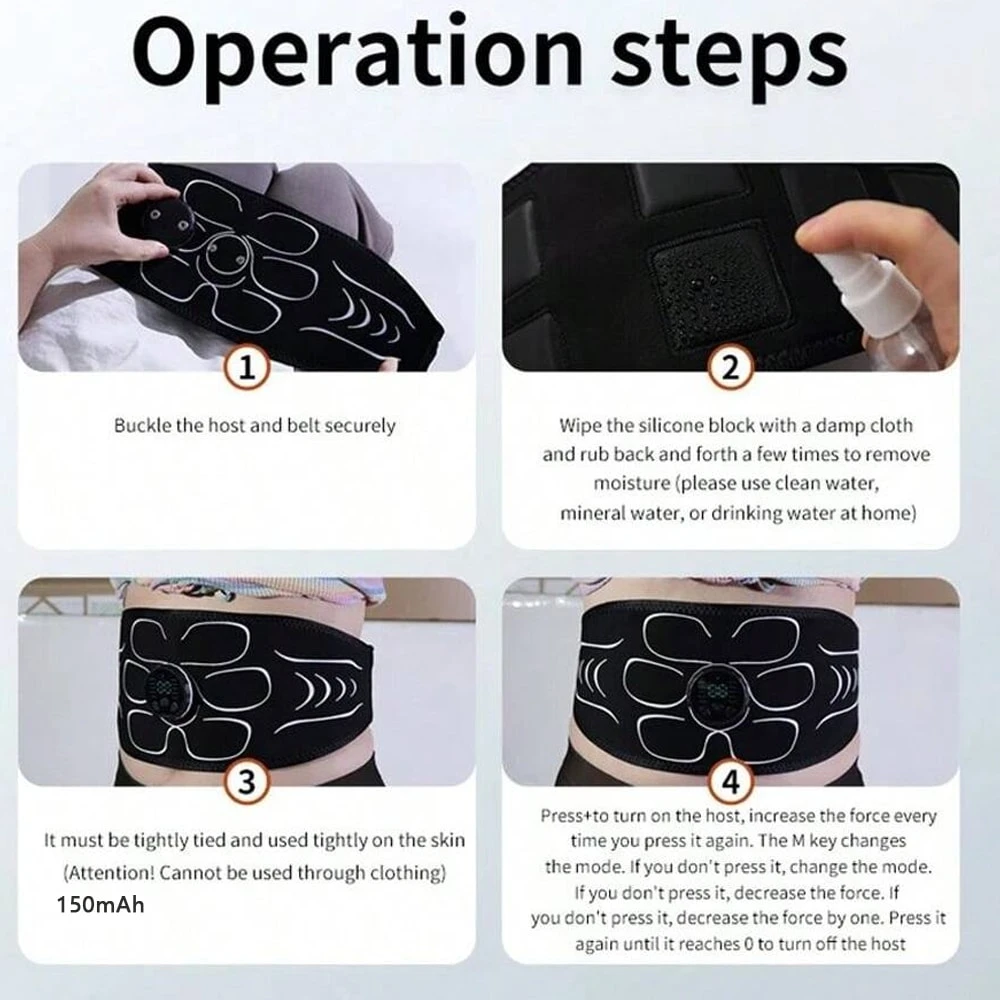 Operation steps

1

Buckle the host and belt securely

2

Wipe the silicone block with a damp cloth and rub back and forth a few times to remove moisture (please use clean water, mineral water, or drinking water at home)

3

It must be tightly tied and used tightly on the skin (Attention! Cannot be used through clothing)

150mAh

4

Press+to turn on the host, increase the force every time you press it again. The M key changes the mode. If you don't press it, change the mode. If you don't press it, decrease the force. If you don't press it, decrease the force by one. Press it again until it reaches 0 to turn off the host