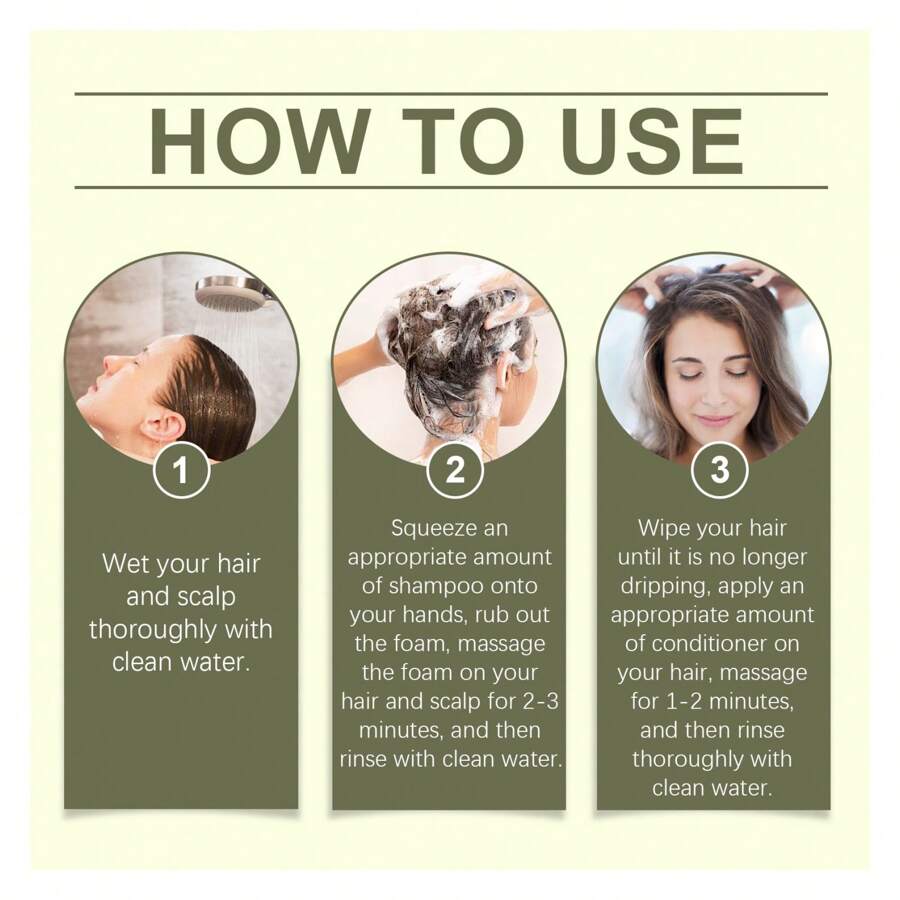 HOW TO USE

1

Wet your hair and scalp thoroughly with clean water.

2

Squeeze an appropriate amount of shampoo onto your hands, rub out the foam, massage the foam on your hair and scalp for 2-3 minutes, and then rinse with clean water.

3

Wipe your hair until it is no longer dripping, apply an appropriate amount of conditioner on your hair, massage for 1-2 minutes, and then rinse thoroughly with clean water.