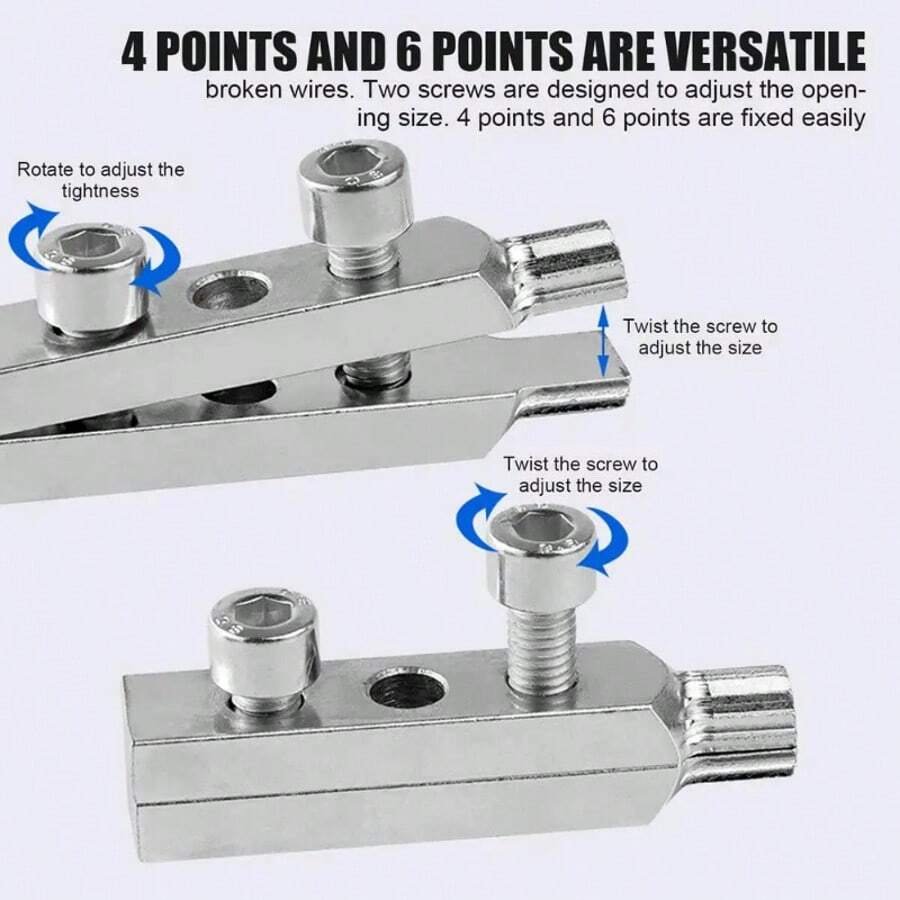 4 POINTS AND 6 POINTS ARE VERSATILE

broken wires. Two screws are designed to adjust the opening size. 4 points and 6 points are fixed easily

Rotate to adjust the tightness

Twist the screw to adjust the size

Twist the screw to adjust the size