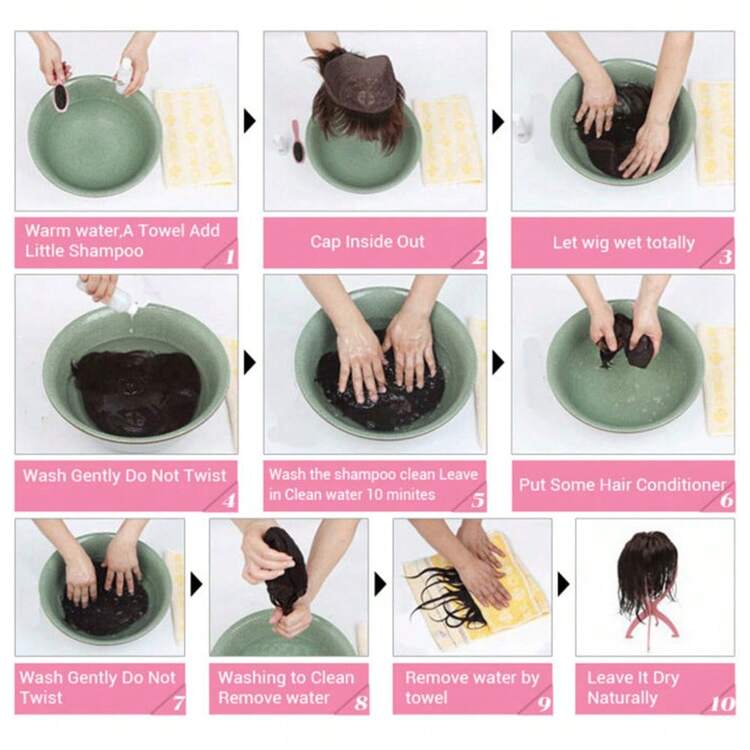 Warm water,A Towel Add Little Shampoo 1

Cap Inside Out 2

Let wig wet totally 3

Wash Gently Do Not Twist 4

Wash the shampoo clean Leave in Clean water 10 minites 5

Put Some Hair Conditioner 6

Wash Gently Do Not Twist 7

Washing to Clean Remove water 8

Remove water by towel 9

Leave It Dry Naturally 10