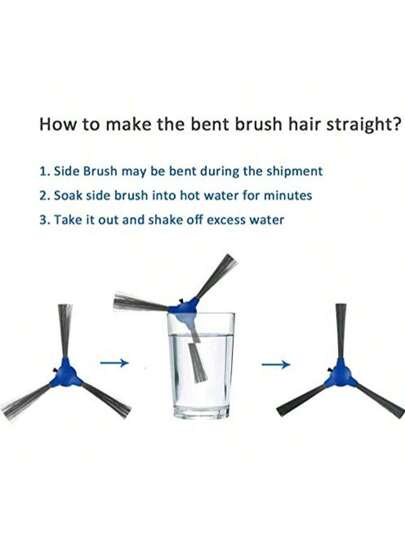 How to make the bent brush hair straight?

1. Side Brush may be bent during the shipment
2. Soak side brush into hot water for minutes
3. Take it out and shake off excess water