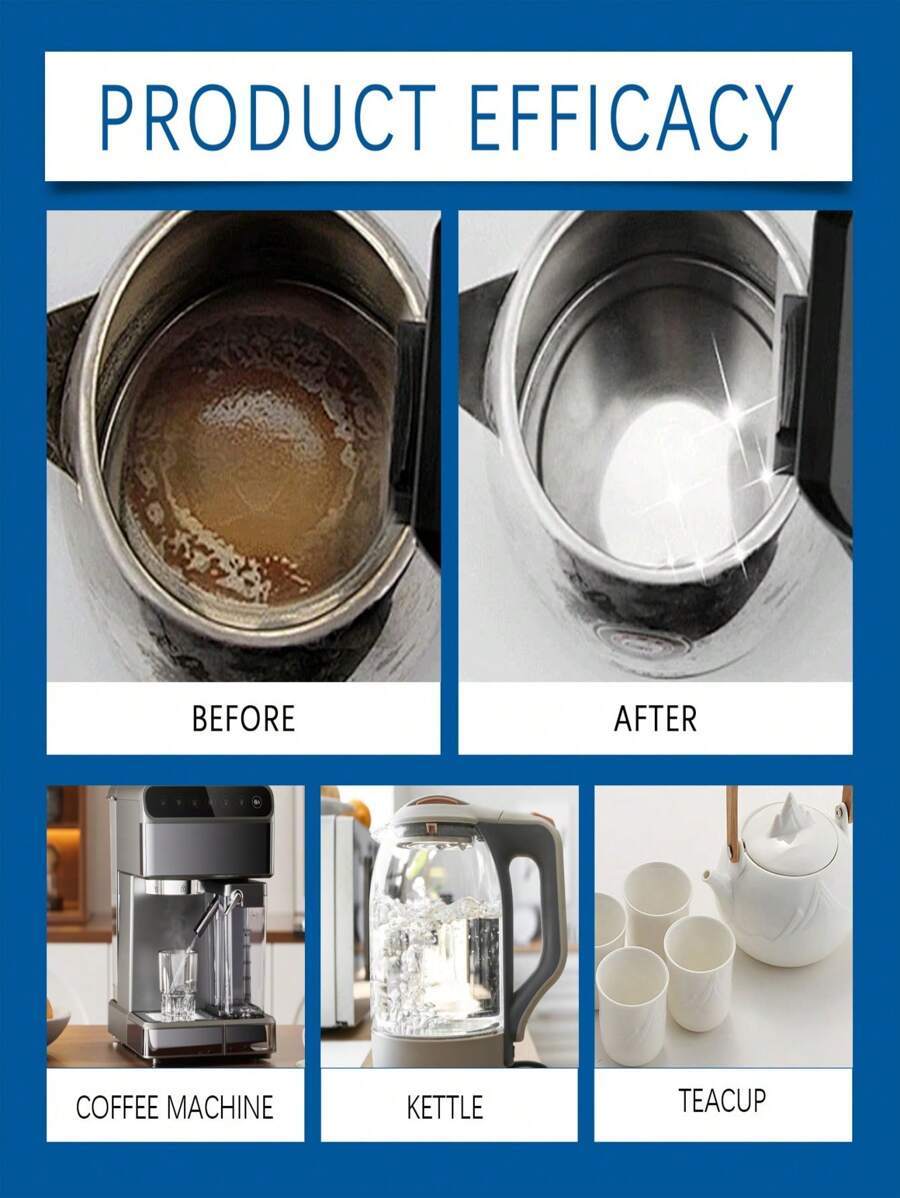 PRODUCT EFFICACY

BEFORE

AFTER

COFFEE MACHINE

KETTLE

TEACUP