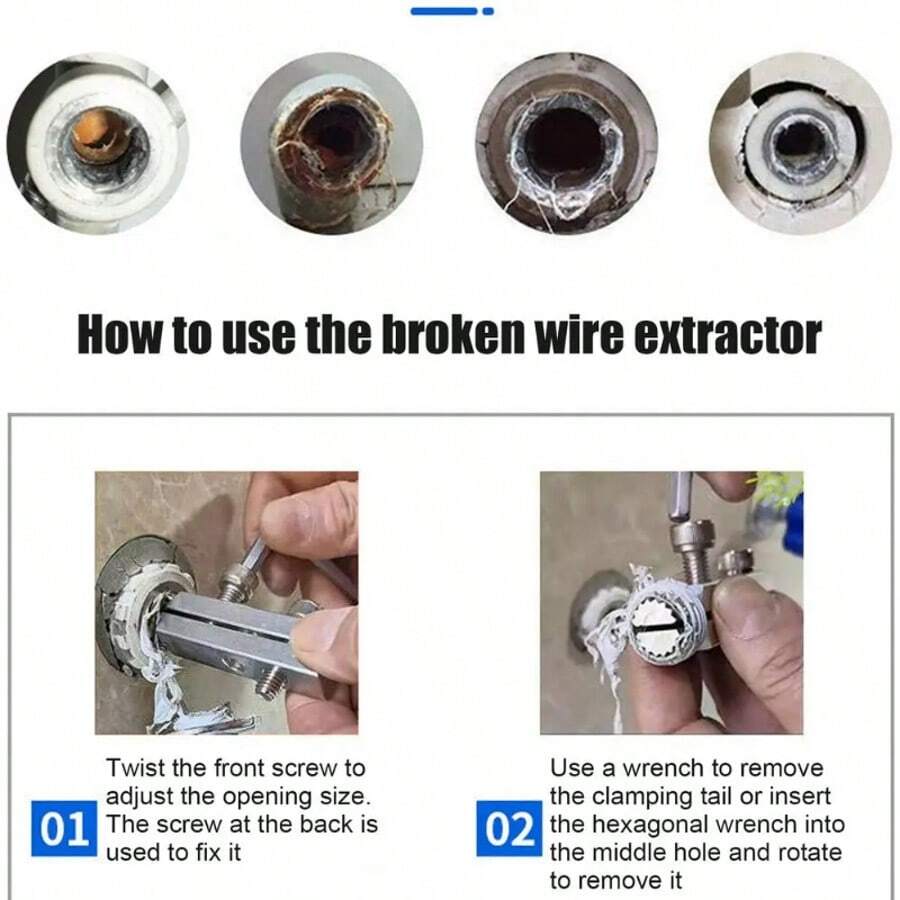 How to use the broken wire extractor

01 Twist the front screw to adjust the opening size. The screw at the back is used to fix it

02 Use a wrench to remove the clamping tail or insert the hexagonal wrench into the middle hole and rotate to remove it