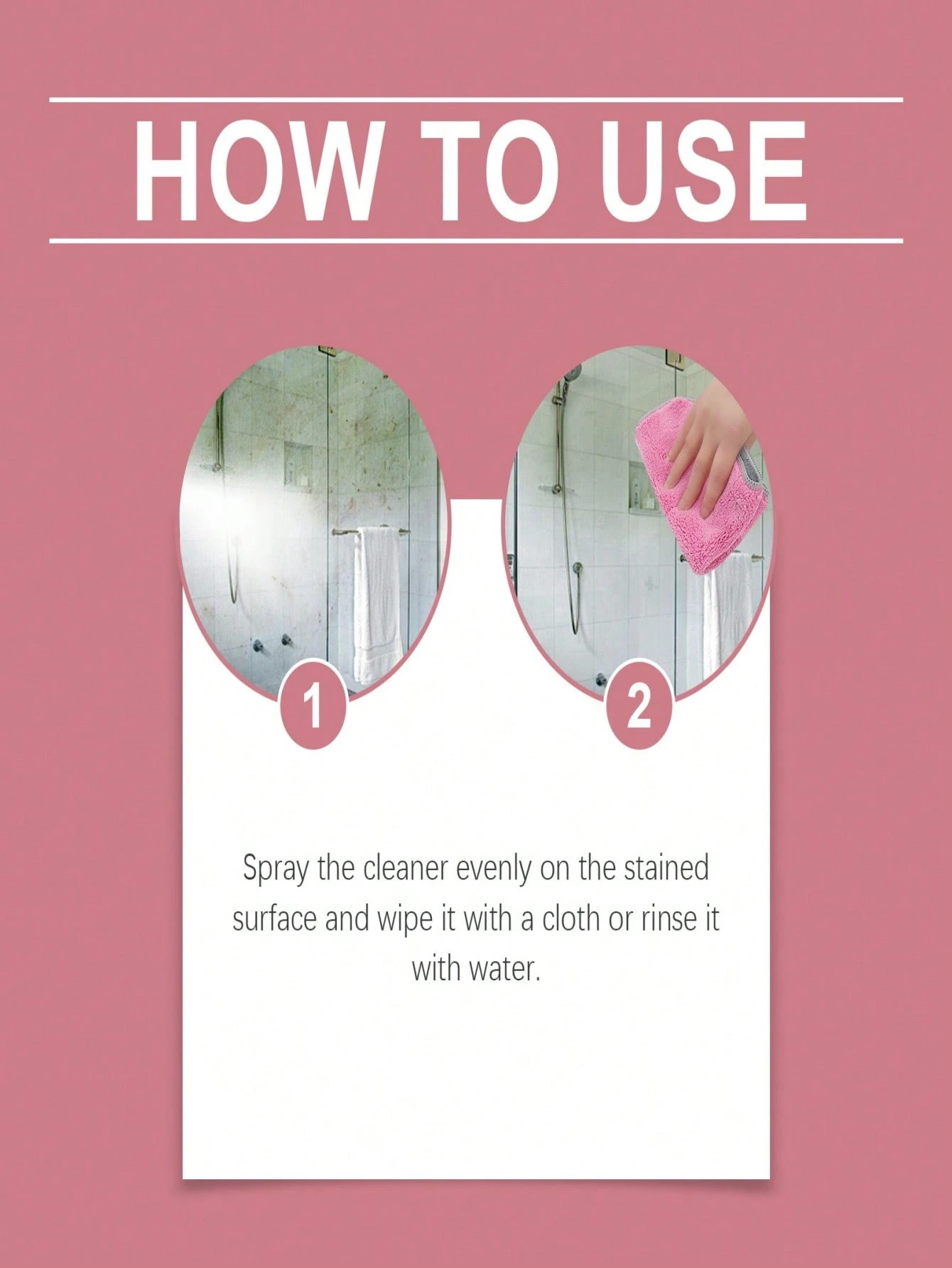 HOW TO USE

1

2

Spray the cleaner evenly on the stained surface and wipe it with a cloth or rinse it with water.