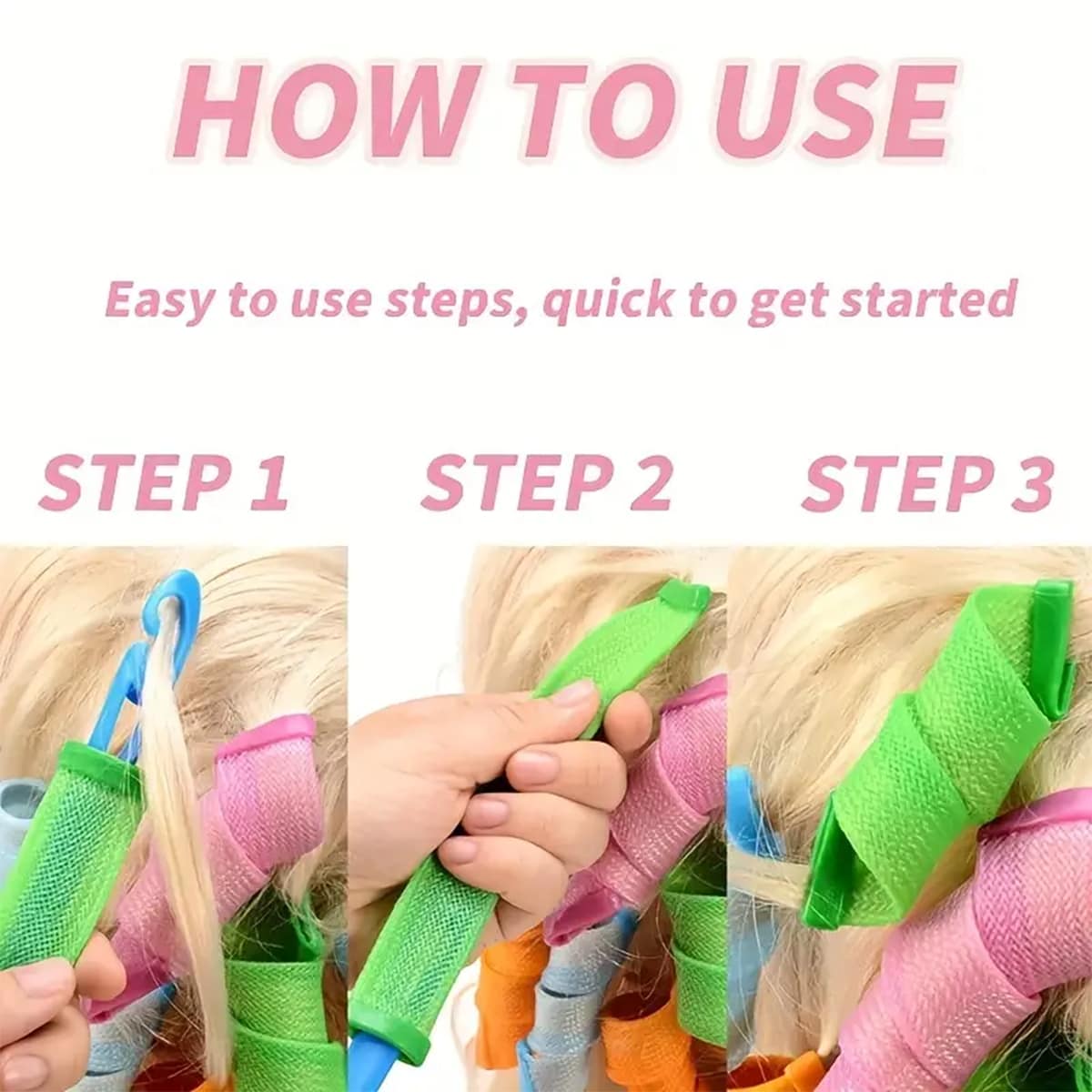 HOW TO USE

Easy to use steps, quick to get started

STEP 1

STEP 2

STEP 3