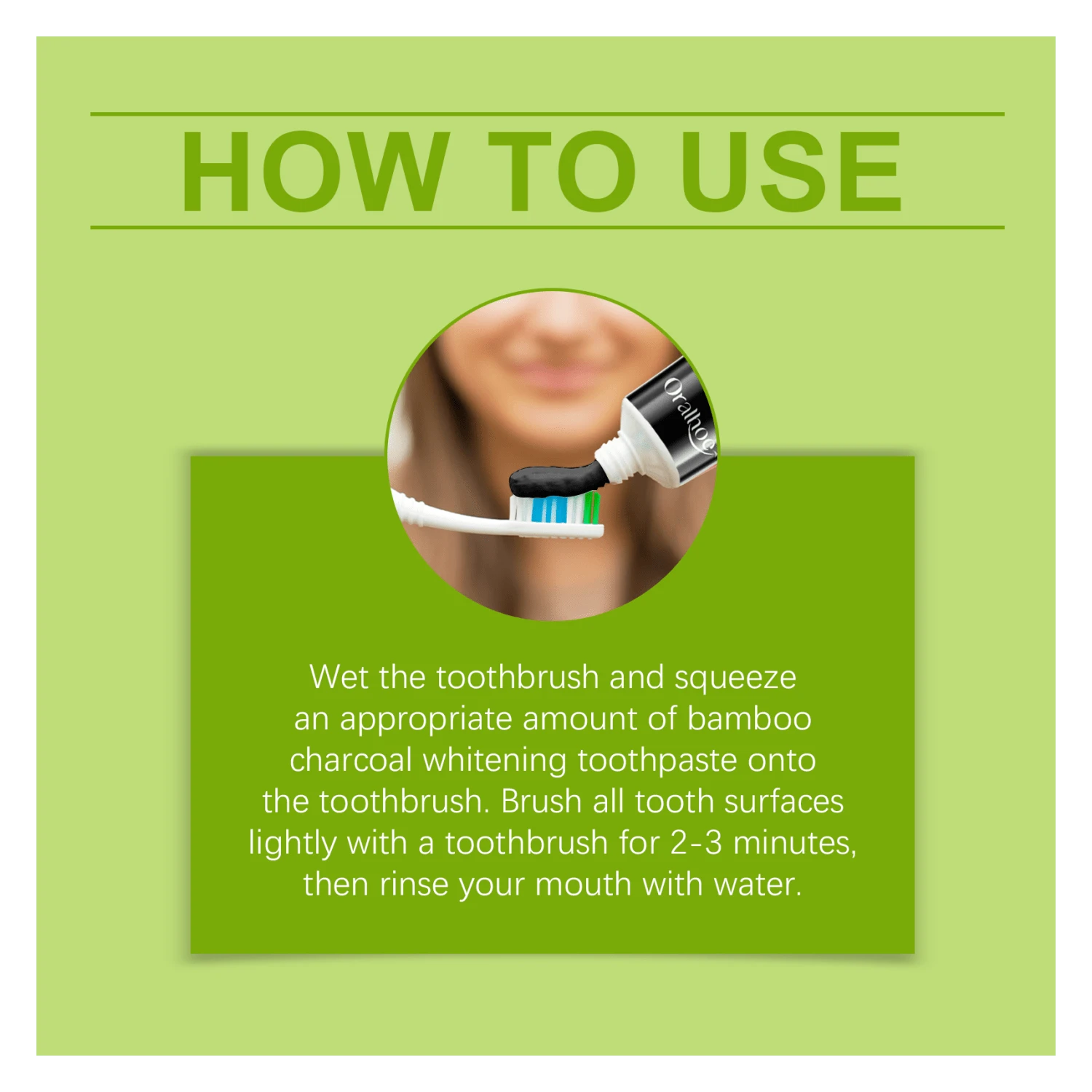 HOW TO USE

Oralhoe

Wet the toothbrush and squeeze an appropriate amount of bamboo charcoal whitening toothpaste onto the toothbrush. Brush all tooth surfaces lightly with a toothbrush for 2-3 minutes, then rinse your mouth with water.