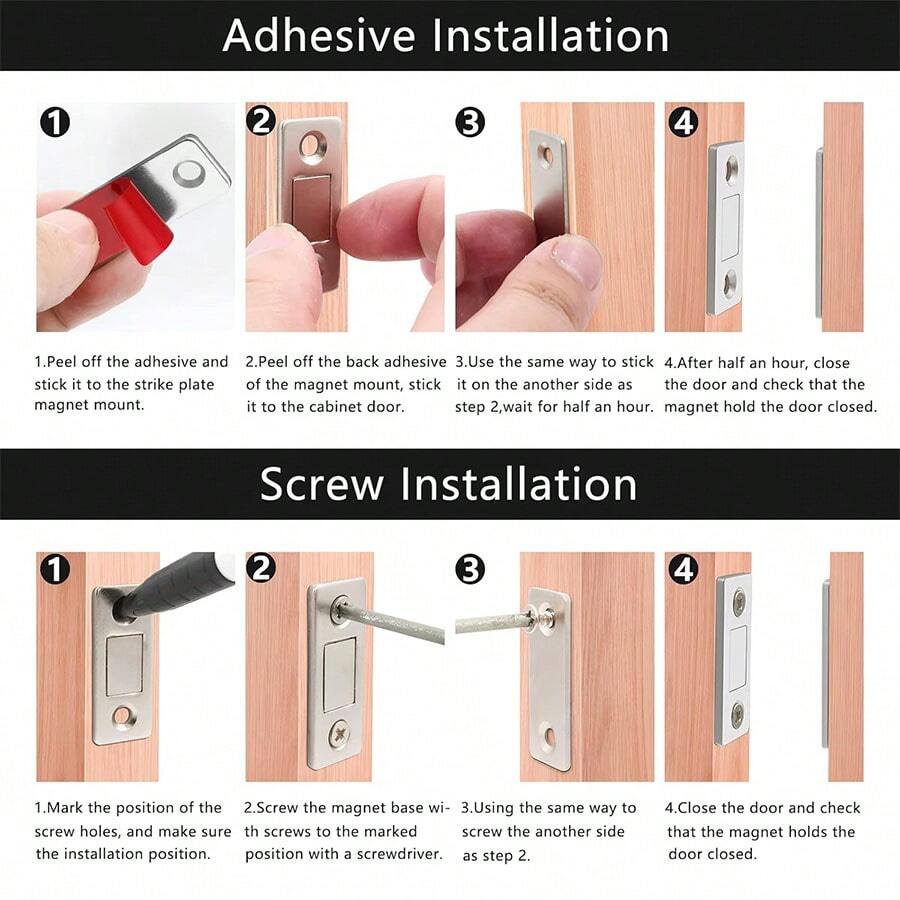 Adhesive Installation

1

2

3

4

1.Peel off the adhesive and stick it to the strike plate magnet mount.

2.Peel off the back adhesive of the magnet mount, stick it to the cabinet door.

3.Use the same way to stick it on the another side as step 2,wait for half an hour.

4.After half an hour, close the door and check that the magnet hold the door closed.

Screw Installation

1

2

3

4

1.Mark the position of the screw holes, and make sure the installation position.

2.Screw the magnet base with screws to the marked position with a screwdriver.

3.Using the same way to screw the another side as step 2.

4.Close the door and check that the magnet holds the door closed.