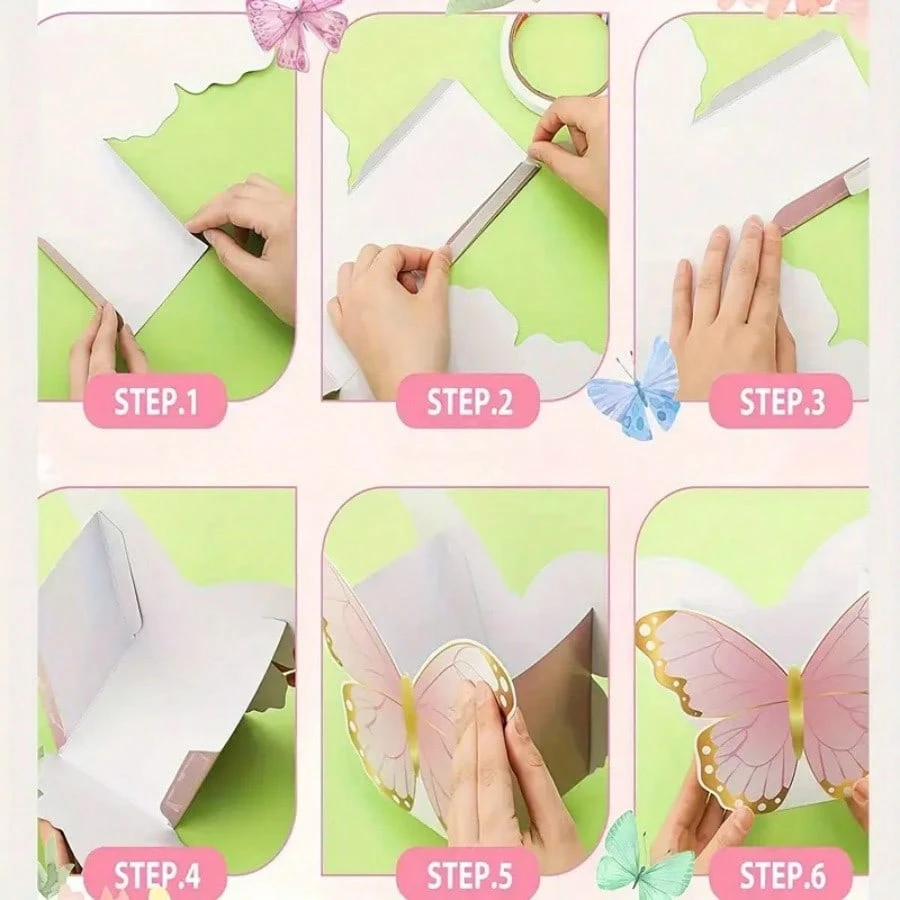 STEP.1
STEP.2
STEP.3
STEP.4
STEP.5
STEP.6