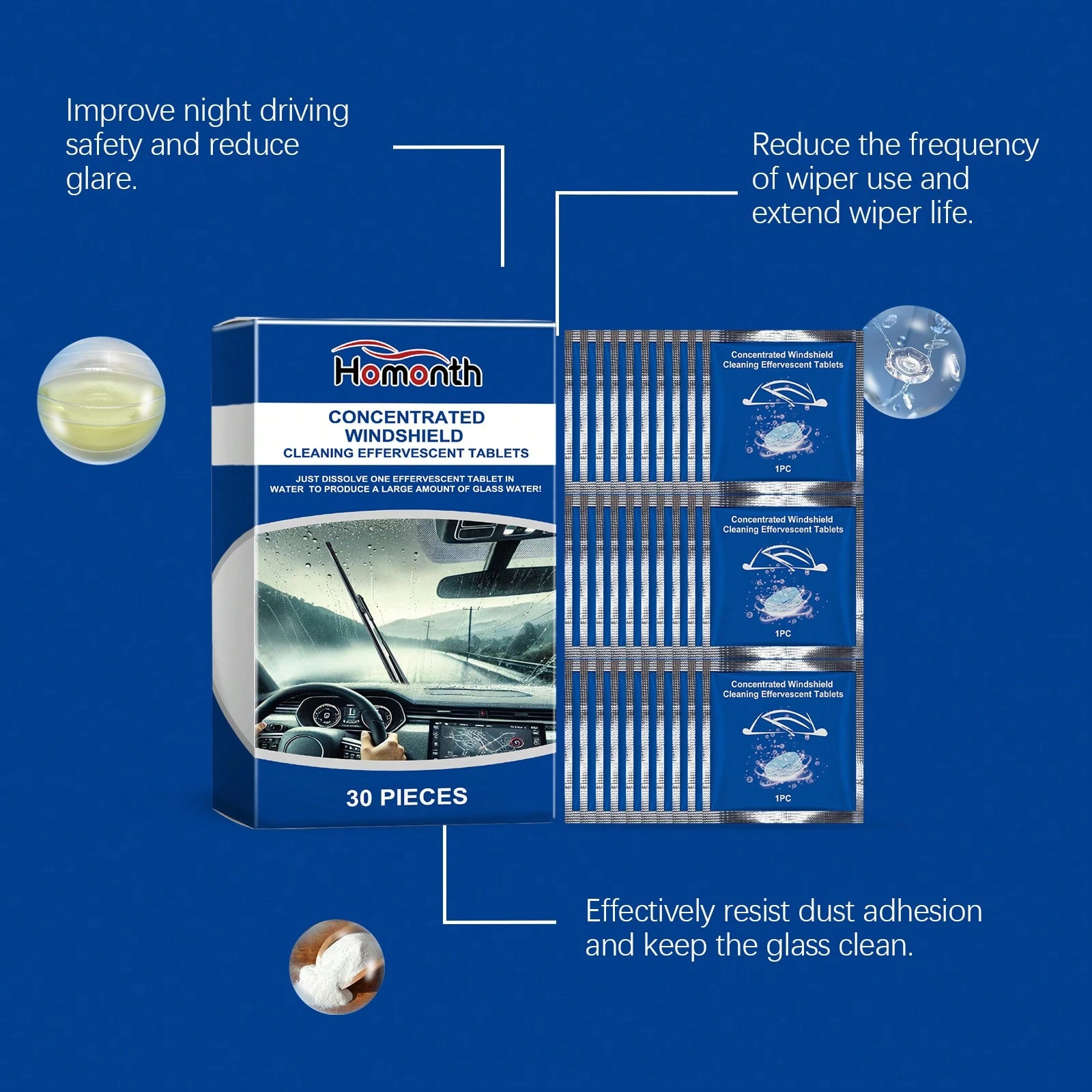 Improve night driving safety and reduce glare.

Reduce the frequency of wiper use and extend wiper life.

Homonth

CONCENTRATED WINDSHIELD
CLEANING EFFERVESCENT TABLETS

JUST DISSOLVE ONE EFFERVESCENT TABLET IN WATER TO PRODUCE A LARGE AMOUNT OF GLASS WATER!

30 PIECES

Concentrated Windshield Cleaning Effervescent Tablets

1PC

Concentrated Windshield Cleaning Effervescent Tablets

1PC

Concentrated Windshield Cleaning Effervescent Tablets

1PC

Effectively resist dust adhesion and keep the glass clean.