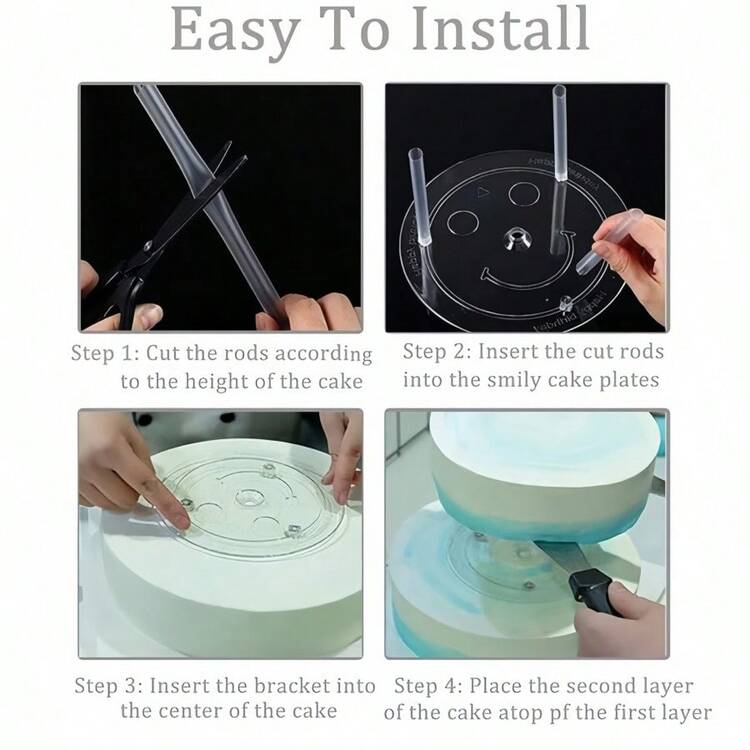 Easy To Install

Step 1: Cut the rods according to the height of the cake

Step 2: Insert the cut rods into the smily cake plates

Step 3: Insert the bracket into the center of the cake

Step 4: Place the second layer of the cake atop pf the first layer