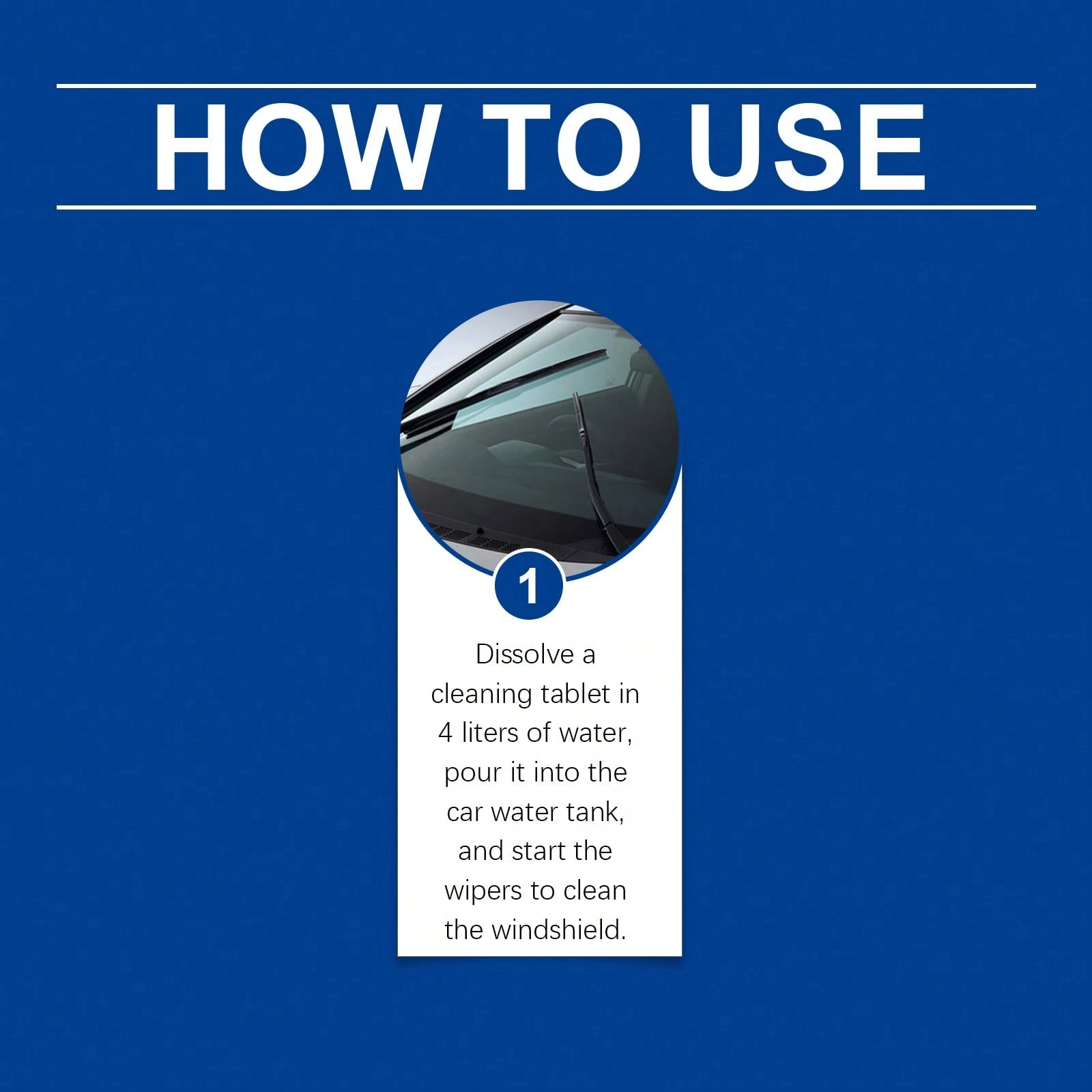 HOW TO USE

1

Dissolve a cleaning tablet in 4 liters of water, pour it into the car water tank, and start the wipers to clean the windshield.