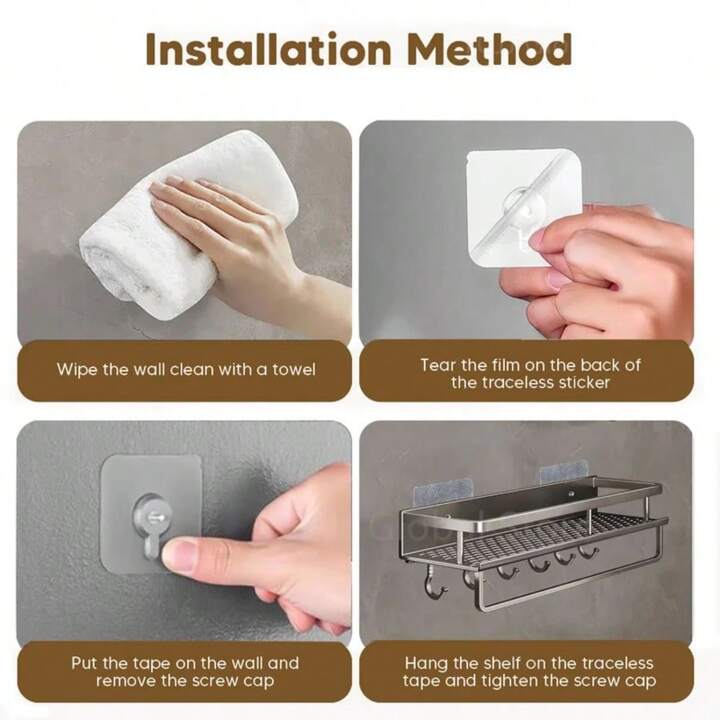 Installation Method

Wipe the wall clean with a towel

Tear the film on the back of the traceless sticker

Put the tape on the wall and remove the screw cap

Hang the shelf on the traceless tape and tighten the screw cap