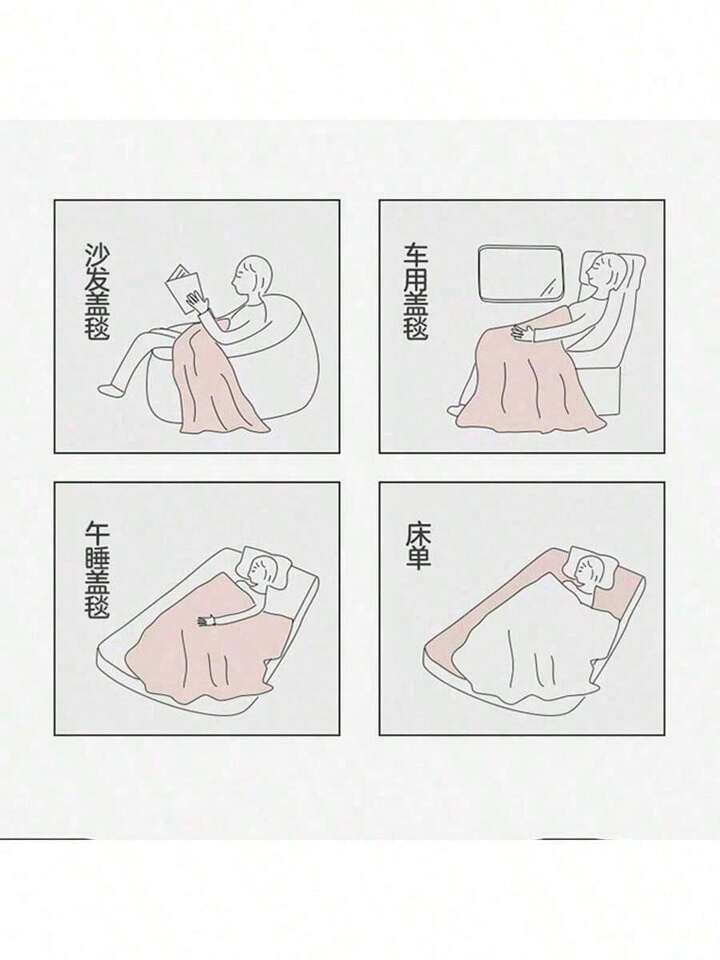 沙发盖毯

车用盖毯

午睡盖毯

床单