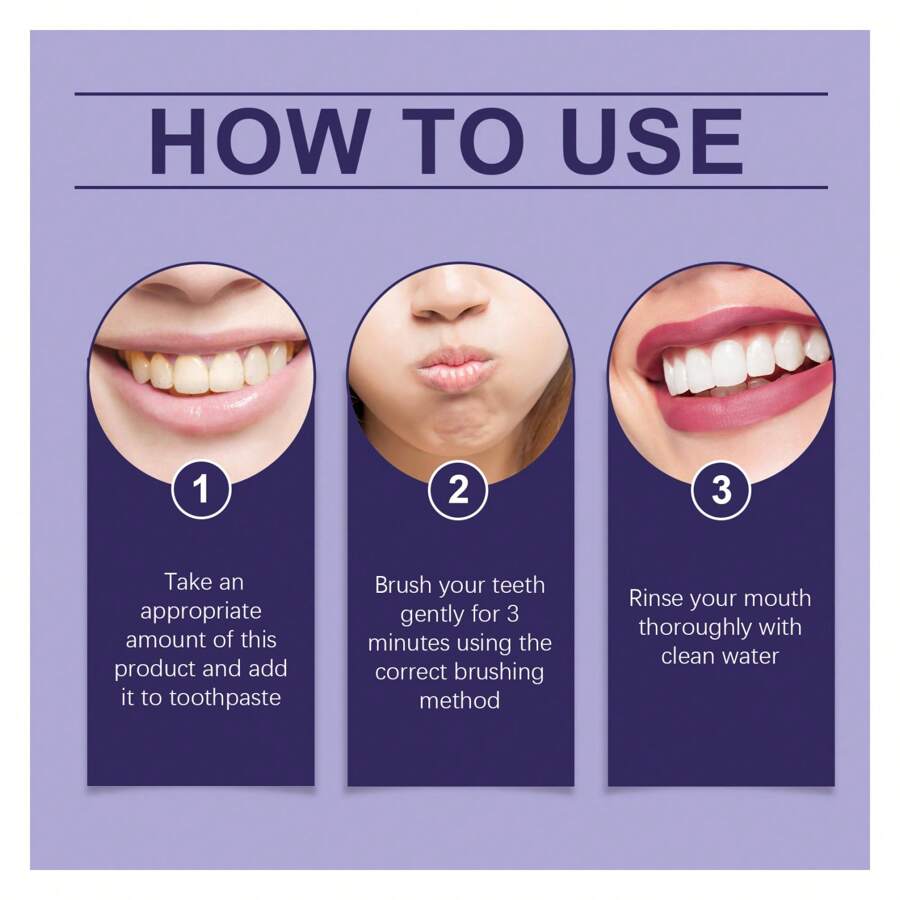 HOW TO USE

1

Take an appropriate amount of this product and add it to toothpaste

2

Brush your teeth gently for 3 minutes using the correct brushing method

3

Rinse your mouth thoroughly with clean water