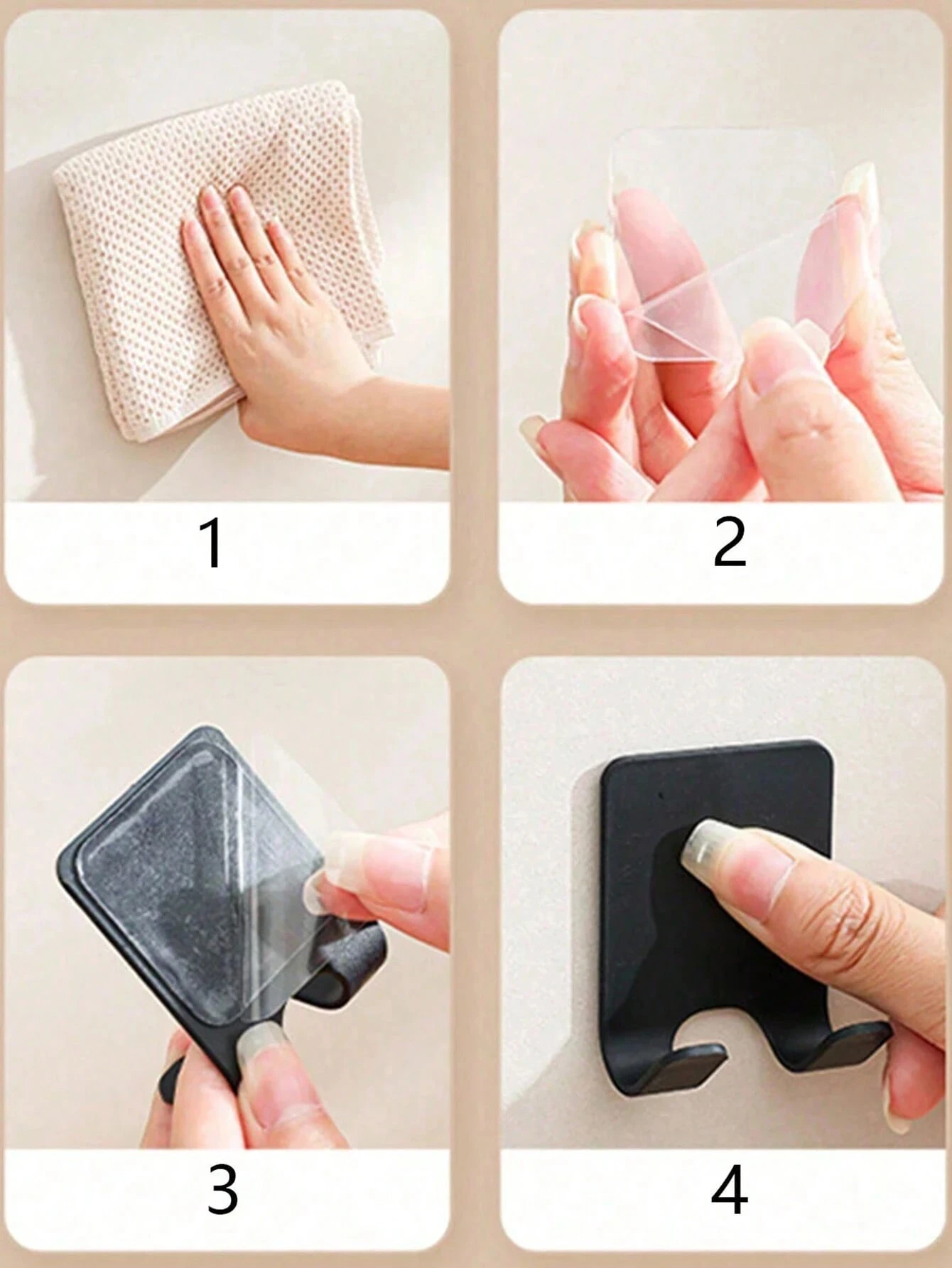 1

2

3

4