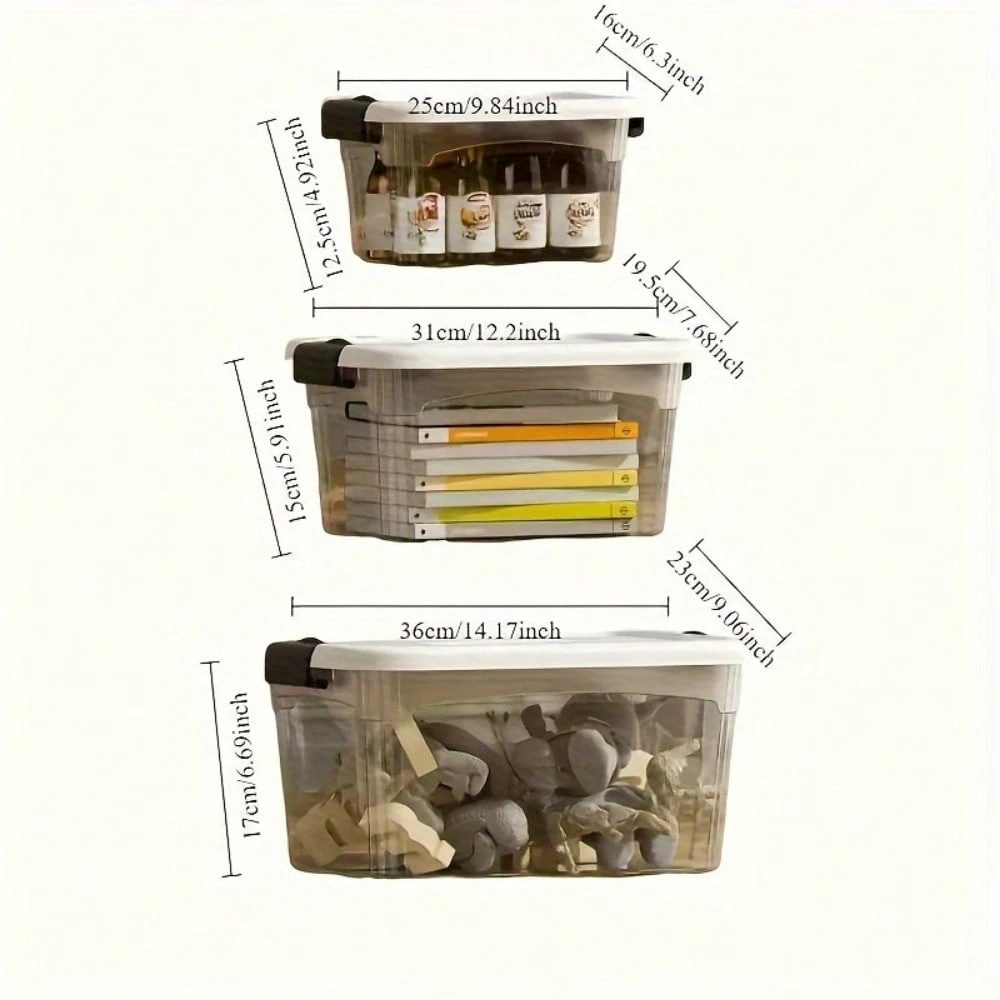 16cm/6.3inch
25cm/9.84inch
12.5cm/4.92inch
19.5cm/7.68inch
31cm/12.2inch
15cm/5.91inch
23cm/9.06inch
36cm/14.17inch
17cm/6.69inch