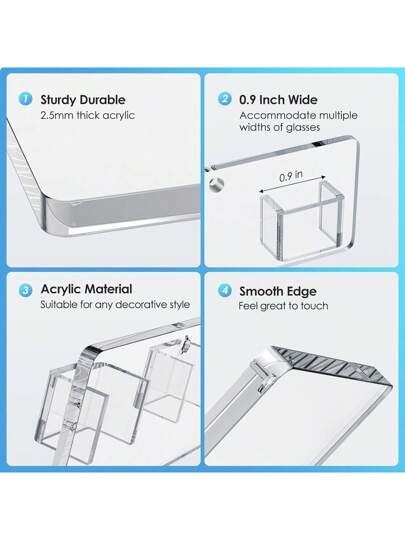 1 Sturdy Durable
2.5mm thick acrylic

2 0.9 Inch Wide
Accommodate multiple widths of glasses

0.9 in

3 Acrylic Material
Suitable for any decorative style

4 Smooth Edge
Feel great to touch