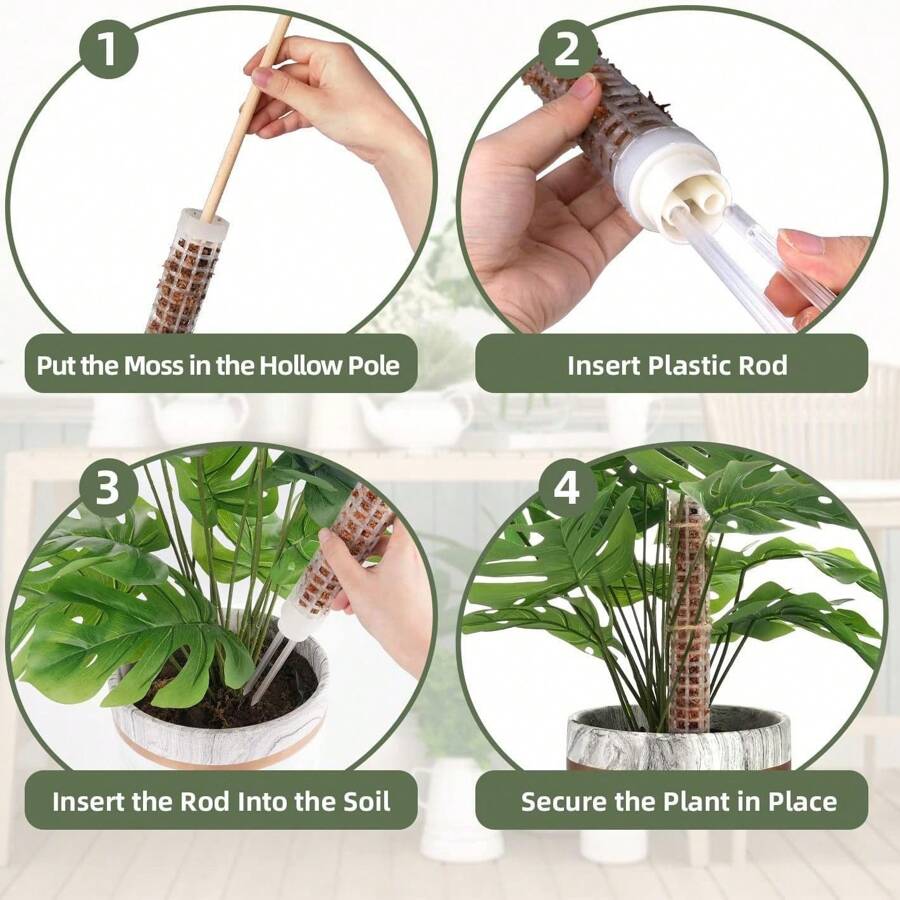 1
Put the Moss in the Hollow Pole

2
Insert Plastic Rod

3
Insert the Rod Into the Soil

4
Secure the Plant in Place