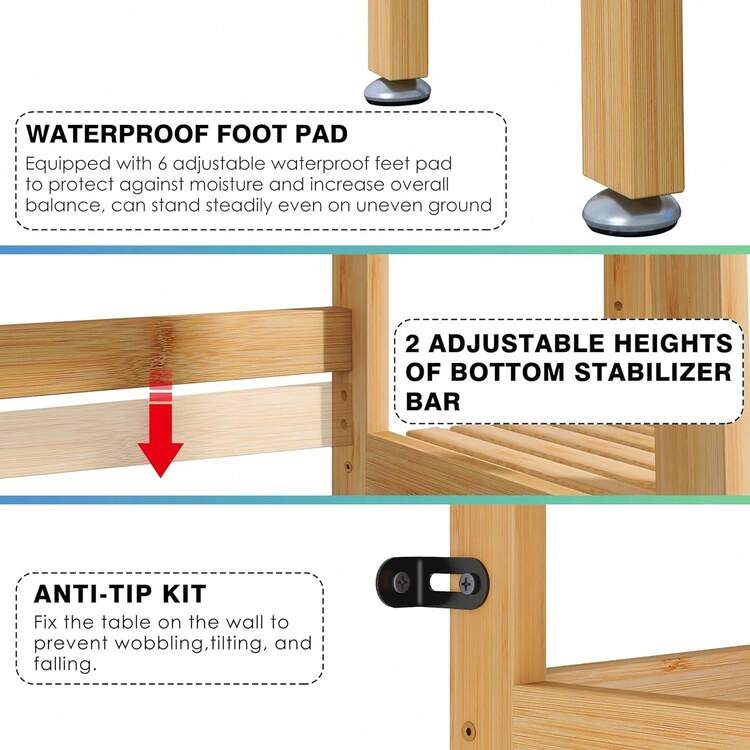 WATERPROOF FOOT PAD
Equipped with 6 adjustable waterproof feet pad to protect against moisture and increase overall balance, can stand steadily even on uneven ground

2 ADJUSTABLE HEIGHTS OF BOTTOM STABILIZER BAR

ANTI-TIP KIT
Fix the table on the wall to prevent wobbling,tilting, and falling.