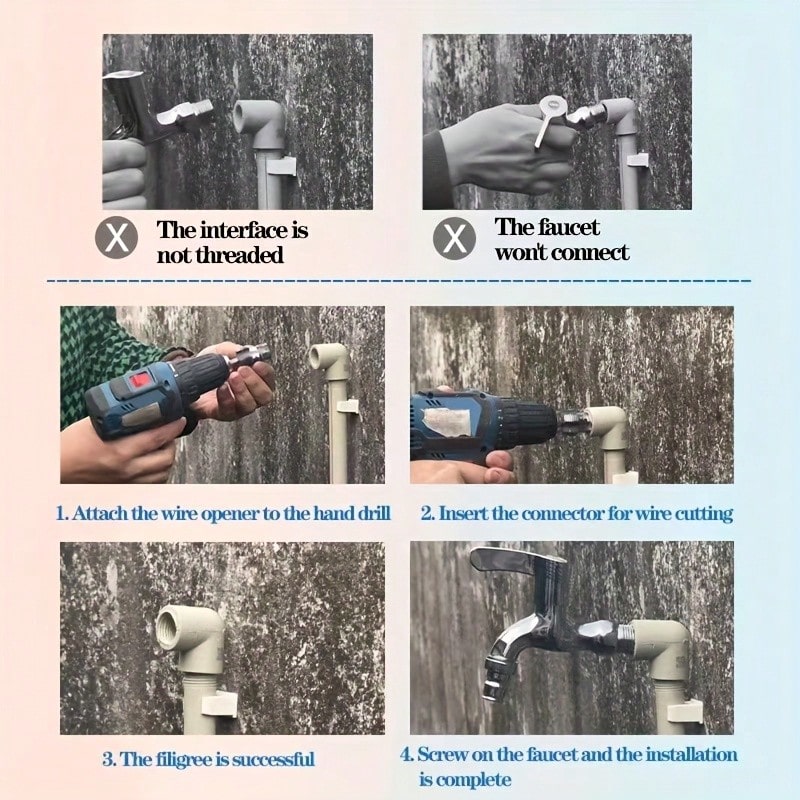 X The interface is not threaded

X The faucet won't connect

1. Attach the wire opener to the hand drill

2. Insert the connector for wire cutting

3. The filigree is successful

4. Screw on the faucet and the installation is complete