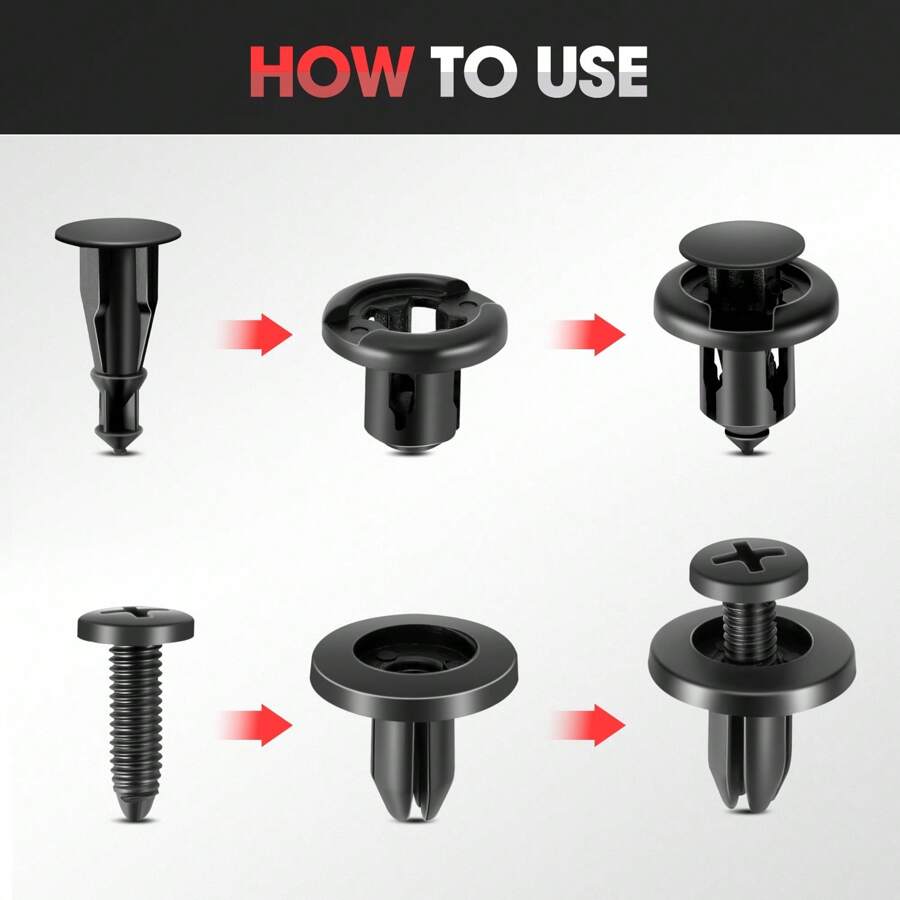 HOW TO USE