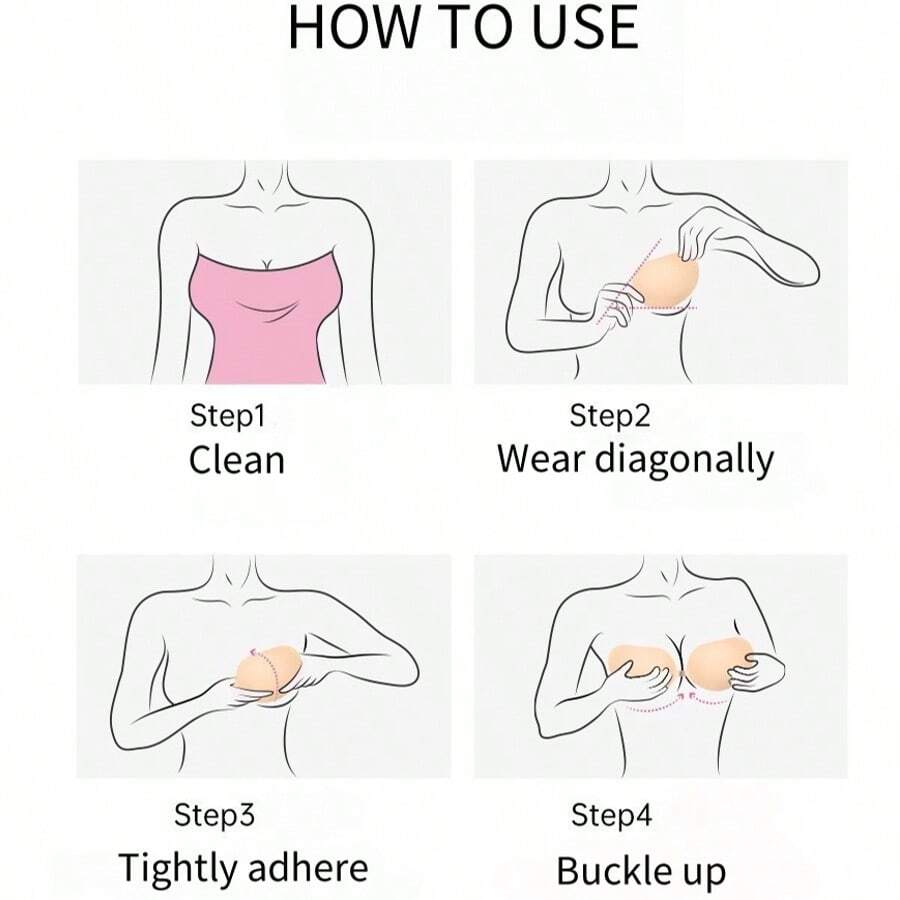 HOW TO USE

Step1
Clean

Step2
Wear diagonally

Step3
Tightly adhere

Step4
Buckle up