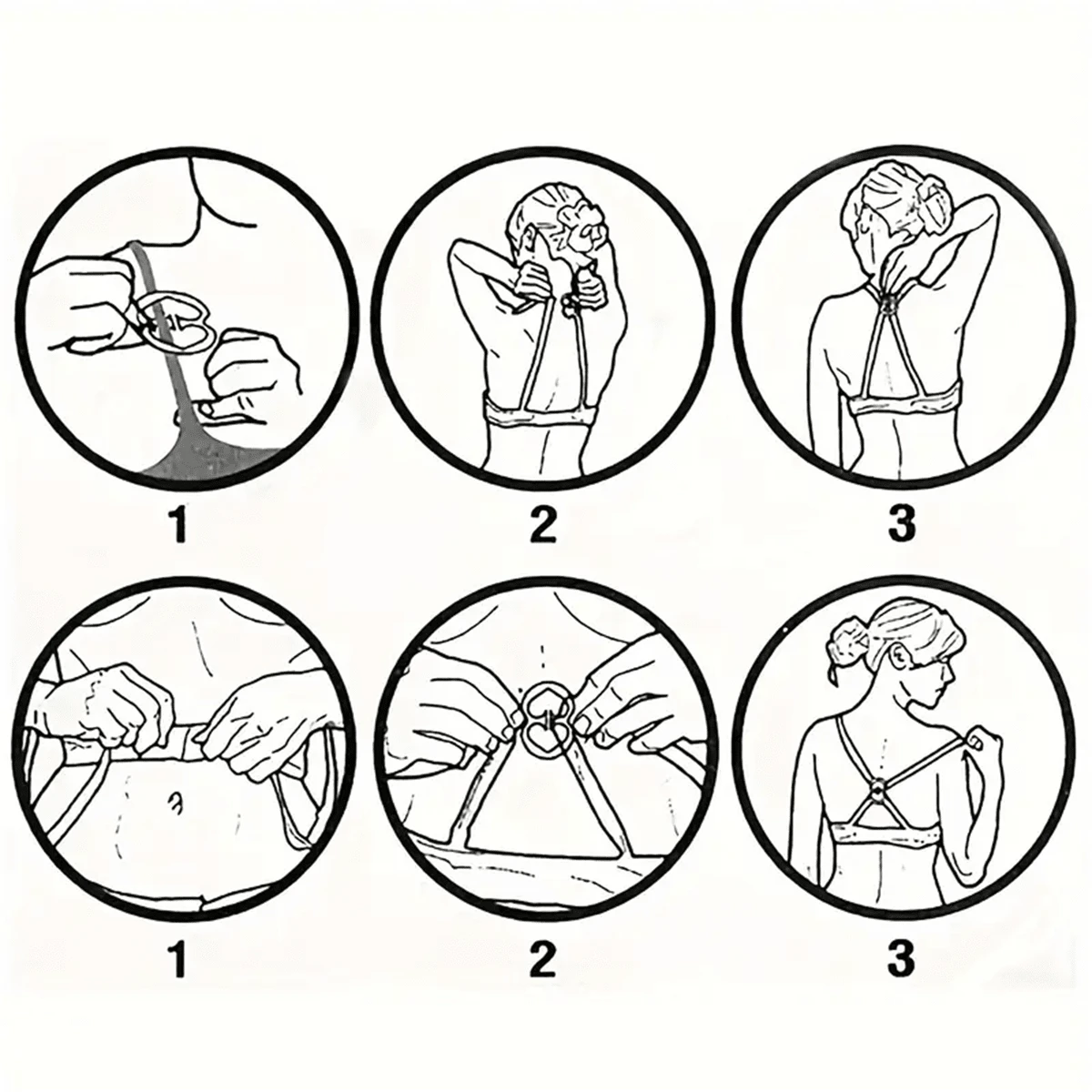 1 2 3

1 2 3