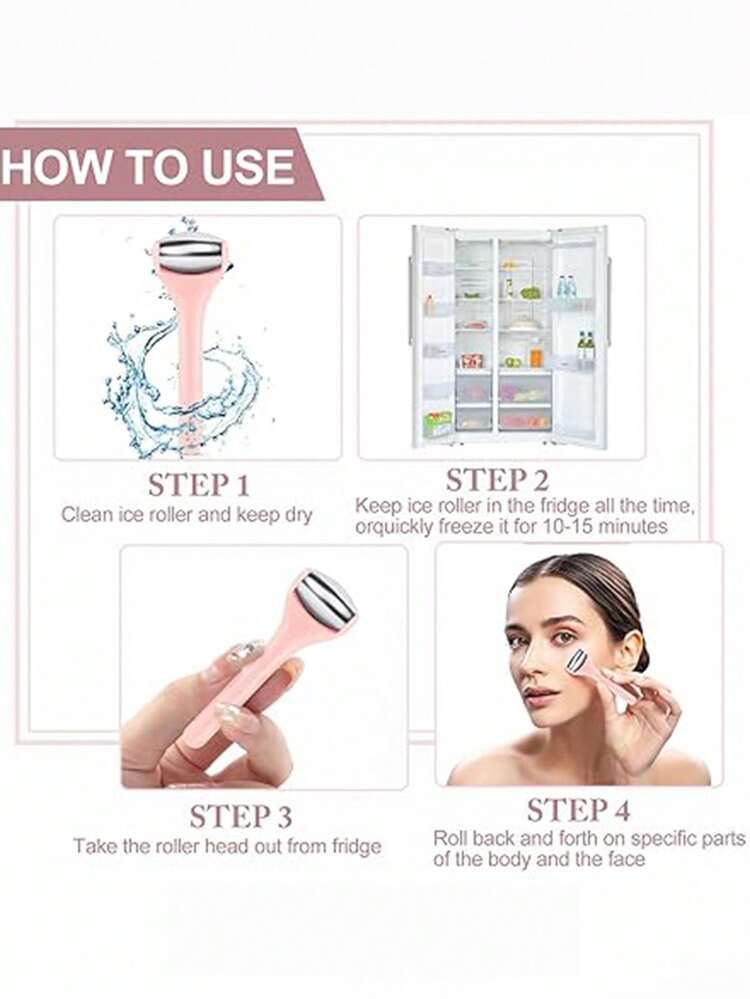 HOW TO USE

STEP 1
Clean ice roller and keep dry

STEP 2
Keep ice roller in the fridge all the time, orquickly freeze it for 10-15 minutes

STEP 3
Take the roller head out from fridge

STEP 4
Roll back and forth on specific parts of the body and the face