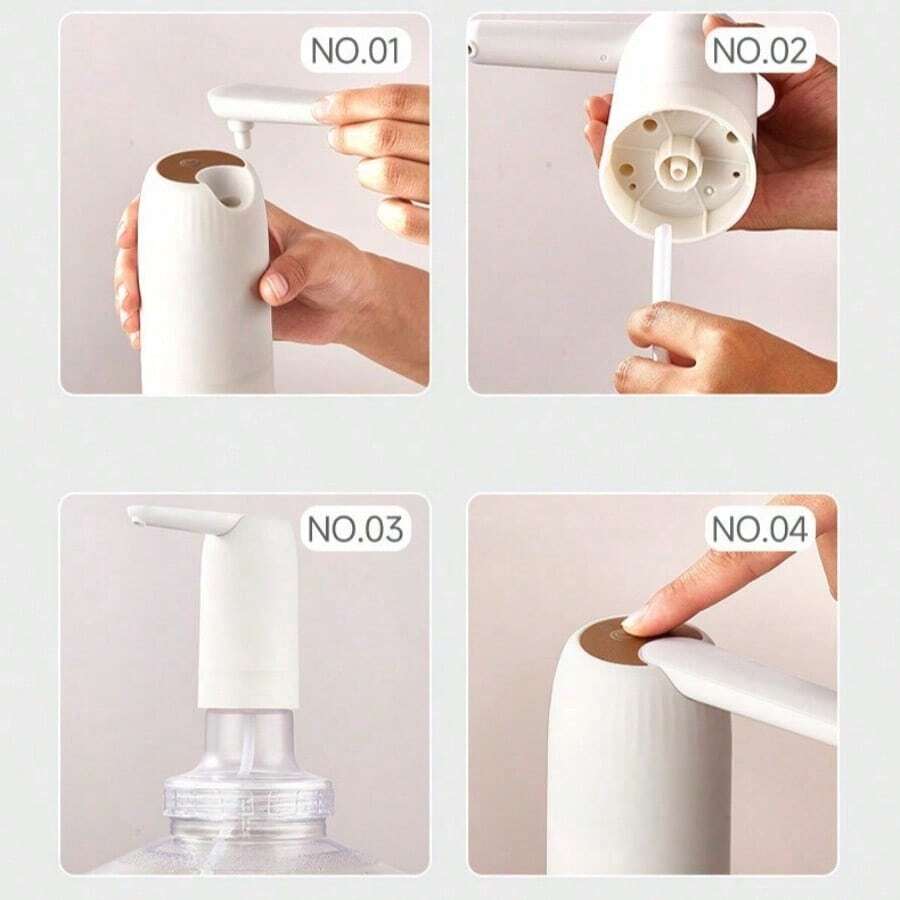 NO.01

NO.02

NO.03

NO.04