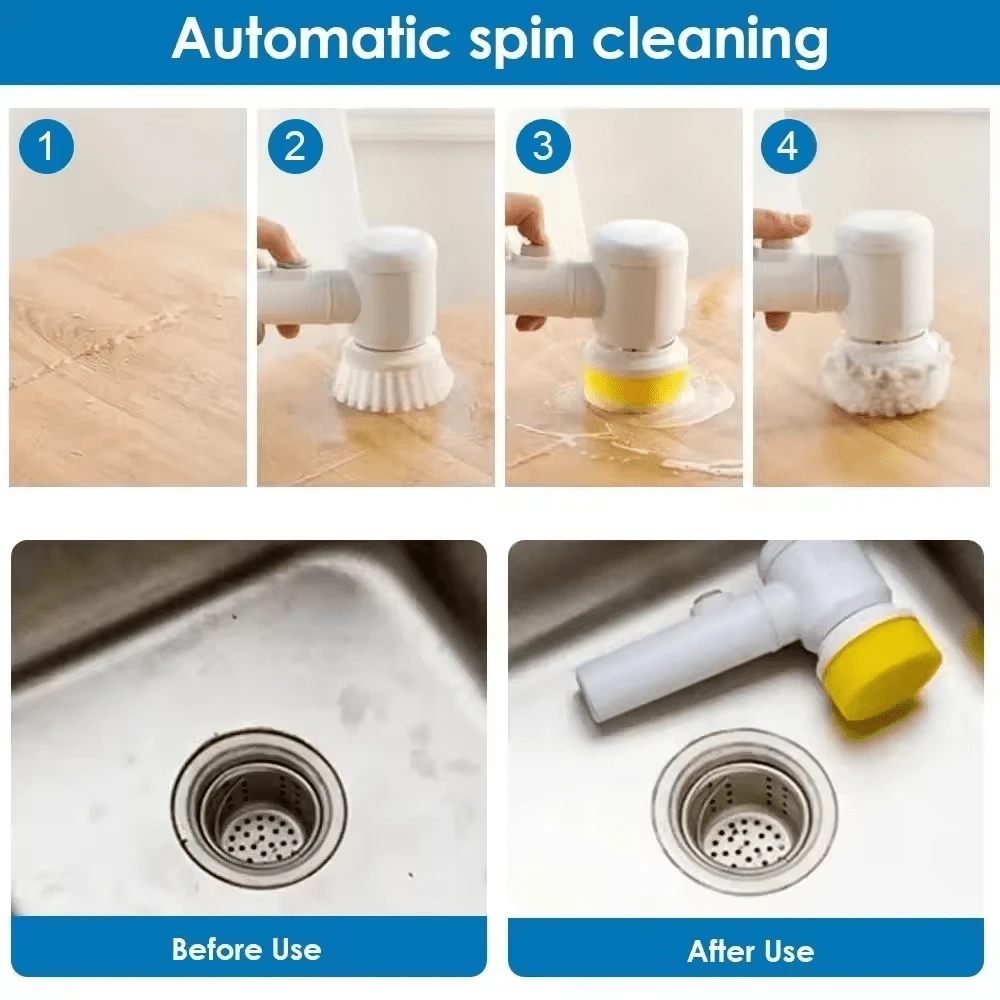 Automatic spin cleaning

1

2

3

4

Before Use

After Use