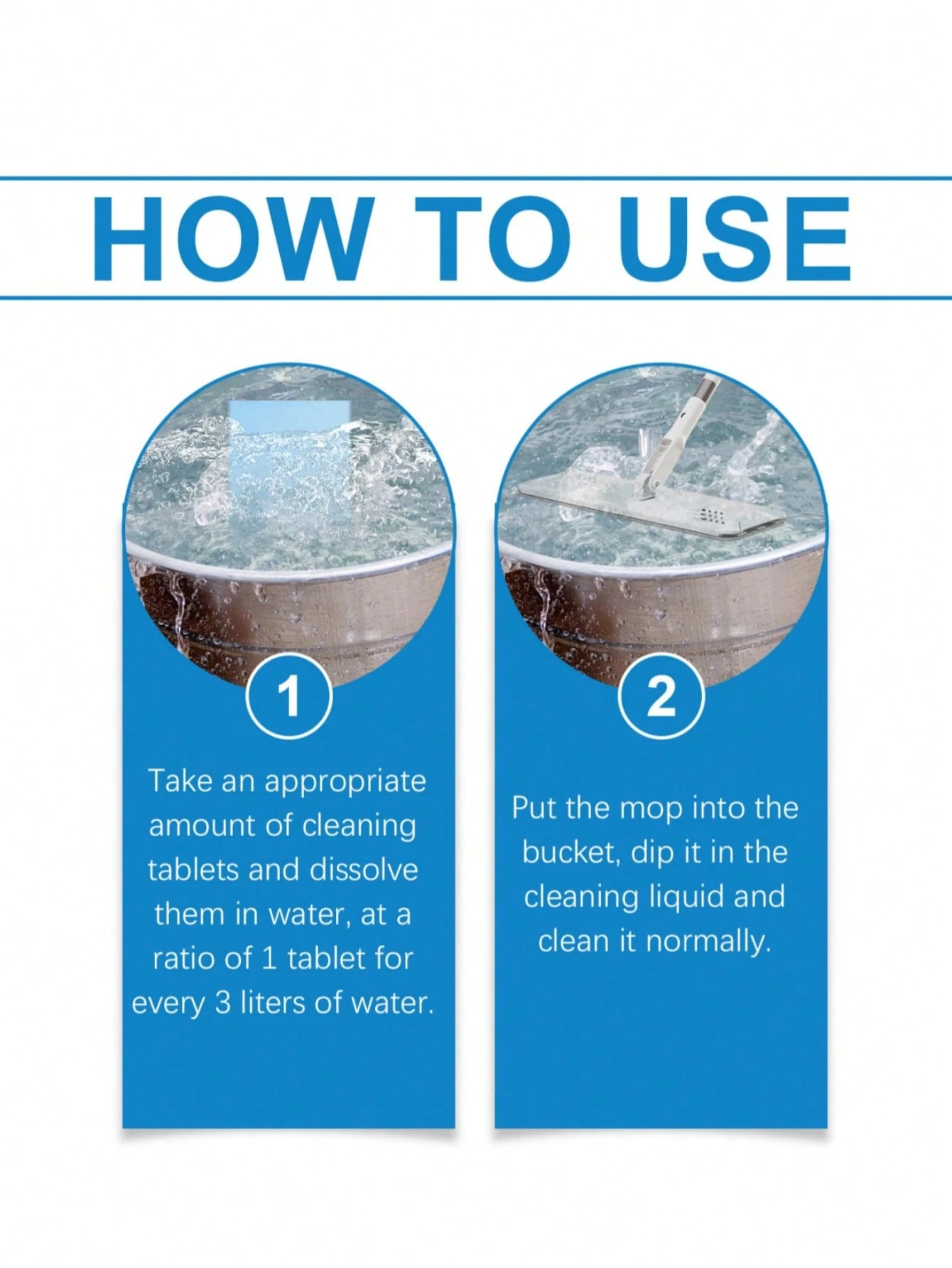 HOW TO USE

1

Take an appropriate amount of cleaning tablets and dissolve them in water, at a ratio of 1 tablet for every 3 liters of water.

2

Put the mop into the bucket, dip it in the cleaning liquid and clean it normally.