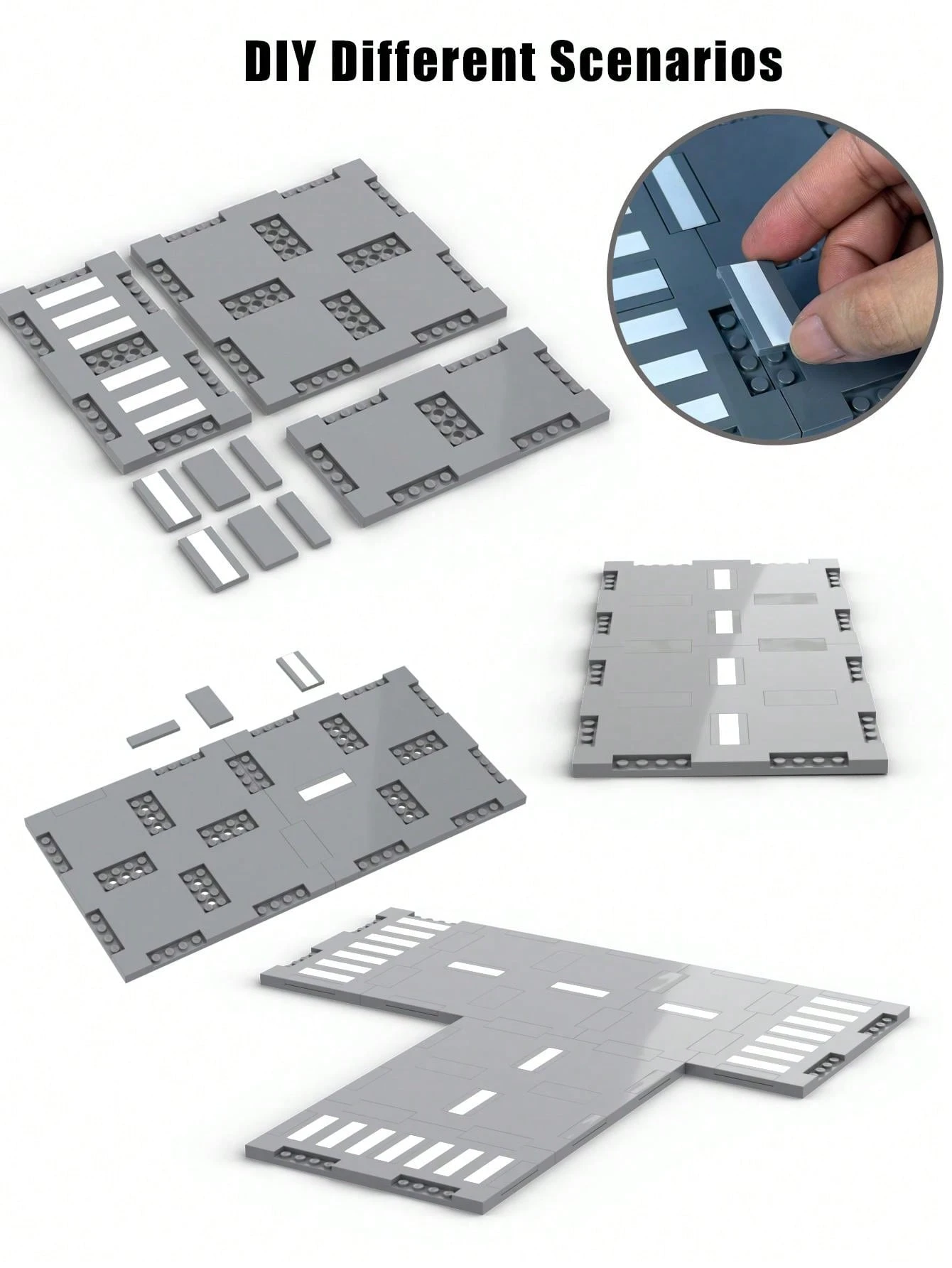 DIY Different Scenarios