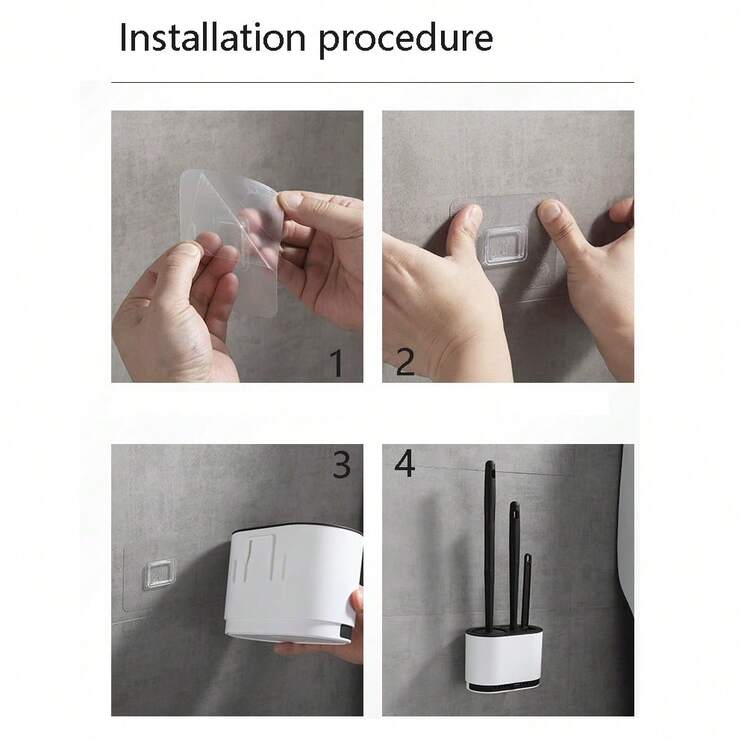 Installation procedure

1

2

3

4