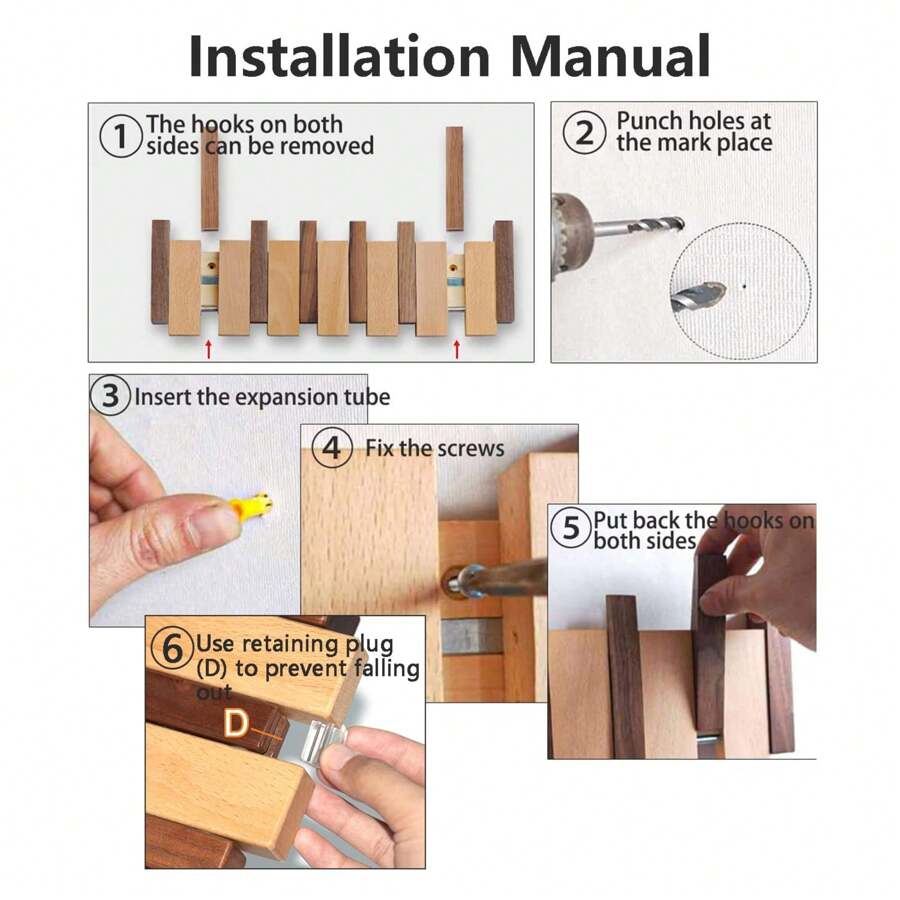 Installation Manual

① The hooks on both sides can be removed

② Punch holes at the mark place

③ Insert the expansion tube

④ Fix the screws

⑤ Put back the hooks on both sides

⑥ Use retaining plug (D) to prevent falling out

D