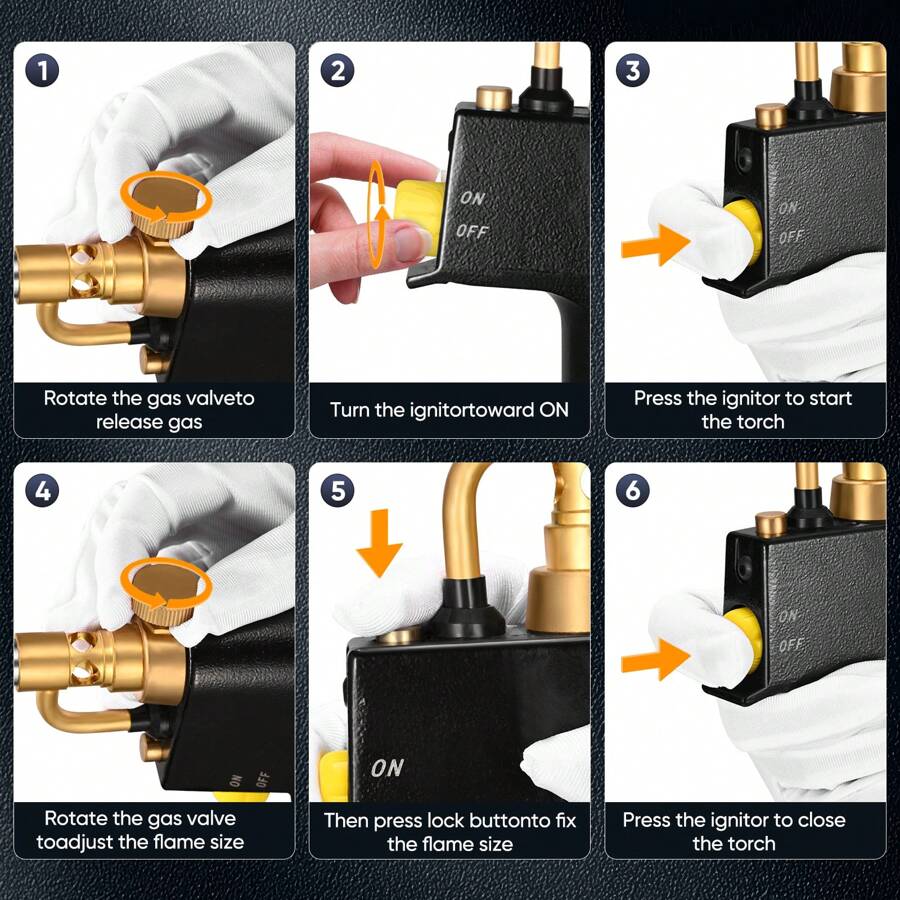 1

Rotate the gas valveto release gas

2

ON

OFF

Turn the ignitortoward ON

3

ON

OFF

Press the ignitor to start the torch

4

ON OFF

Rotate the gas valve toadjust the flame size

5

ON

Then press lock buttonto fix the flame size

6

ON

OFF

Press the ignitor to close the torch