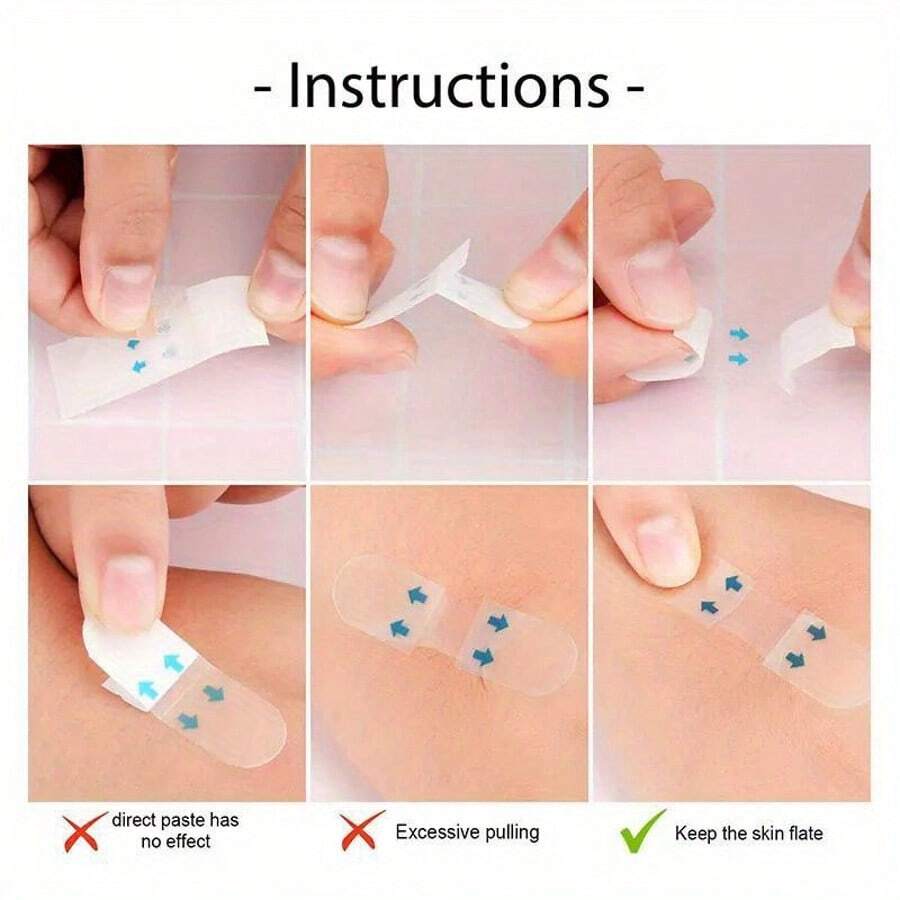 - Instructions -

direct paste has no effect

Excessive pulling

Keep the skin flate