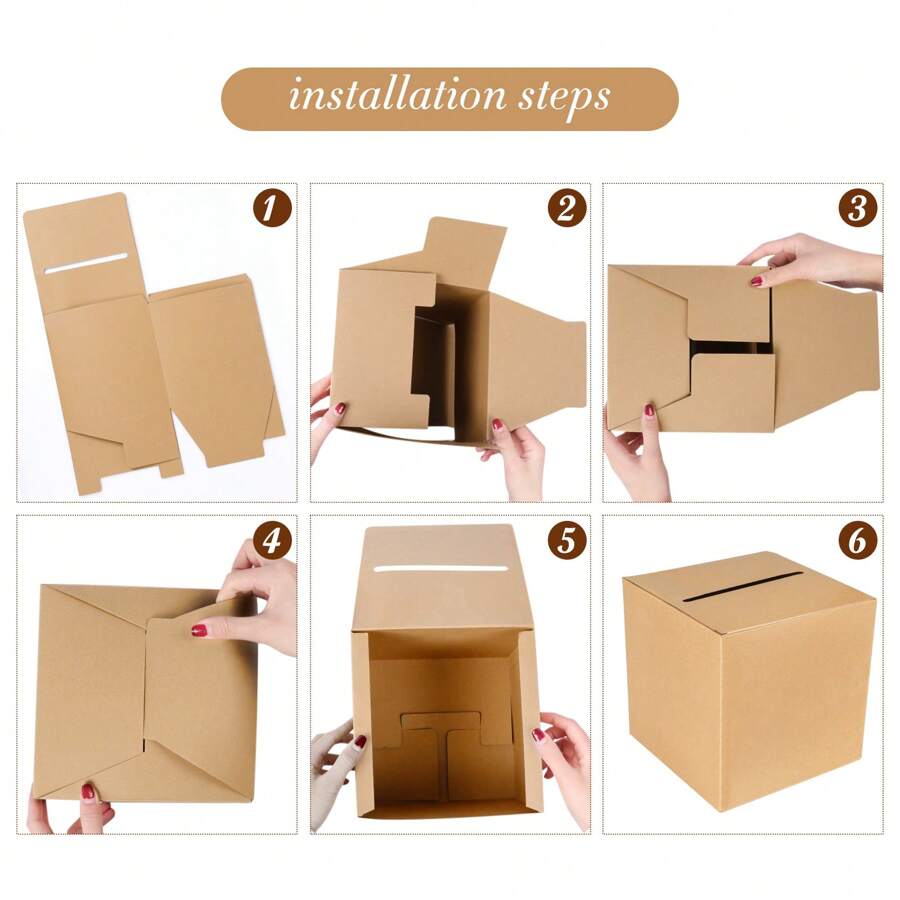 installation steps

1

2

3

4

5

6