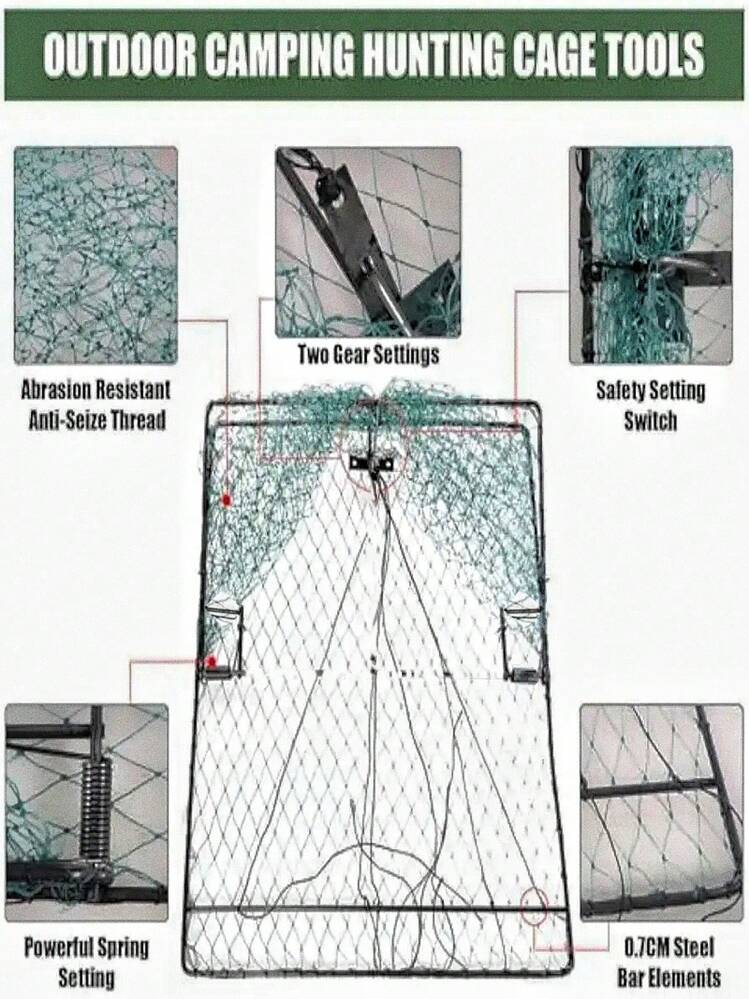 OUTDOOR CAMPING HUNTING CAGE TOOLS

Abrasion Resistant Anti-Seize Thread

Two Gear Settings

Safety Setting Switch

Powerful Spring Setting

0.7CM Steel Bar Elements