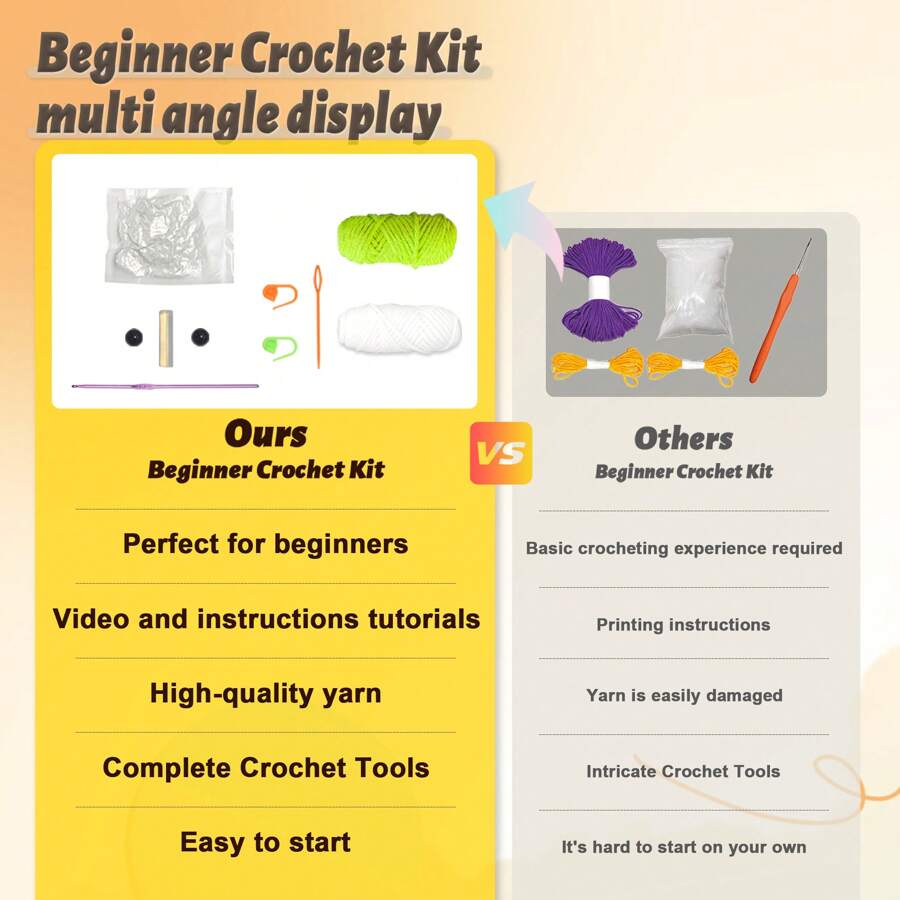 Beginner Crochet Kit multi angle display

Ours
Beginner Crochet Kit

Perfect for beginners

Video and instructions tutorials

High-quality yarn

Complete Crochet Tools

Easy to start

VS

Others
Beginner Crochet Kit

Basic crocheting experience required

Printing instructions

Yarn is easily damaged

Intricate Crochet Tools

It's hard to start on your own