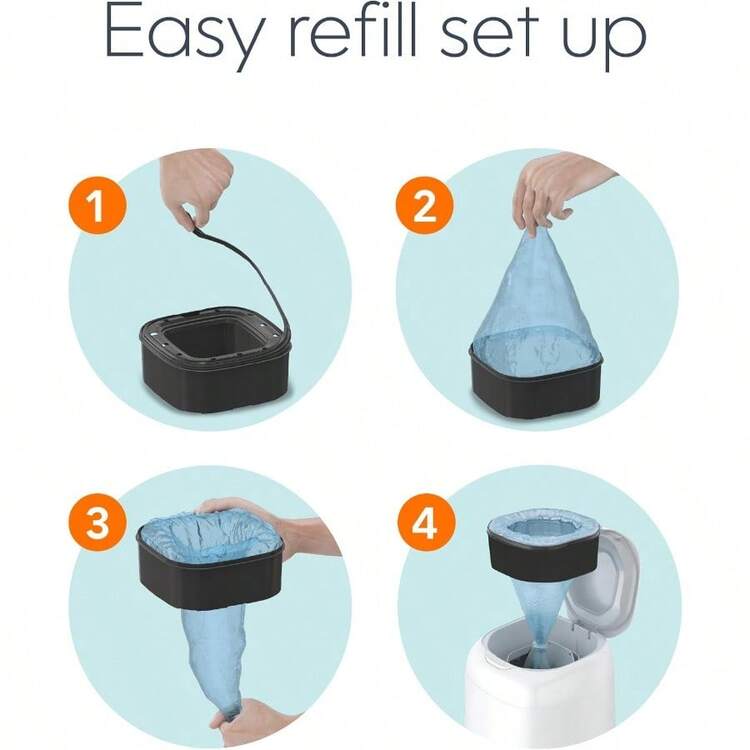 Easy refill set up

1

2

3

4