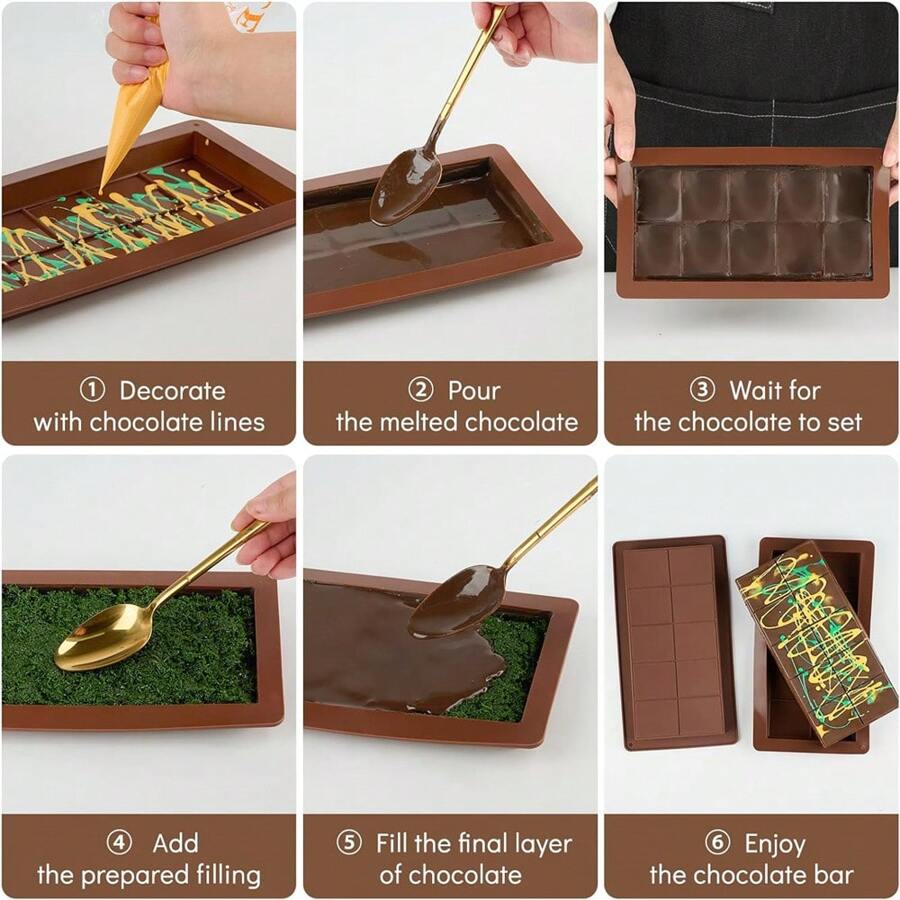 ① Decorate with chocolate lines

② Pour the melted chocolate

③ Wait for the chocolate to set

④ Add the prepared filling

⑤ Fill the final layer of chocolate

⑥ Enjoy the chocolate bar