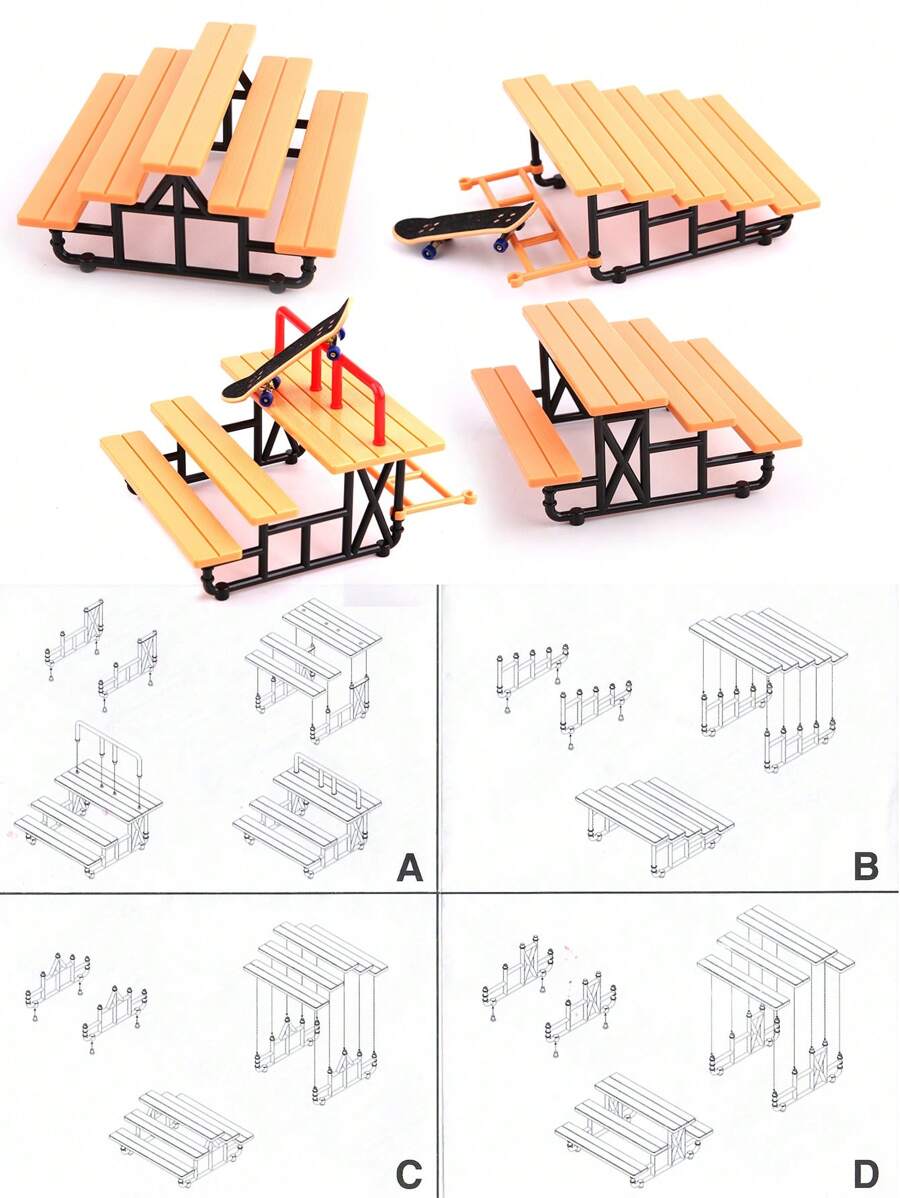 A

B

C

D