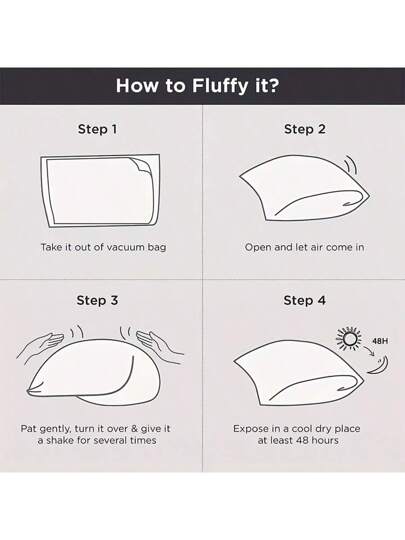 How to Fluffy it?

Step 1

Take it out of vacuum bag

Step 2

Open and let air come in

Step 3

Pat gently, turn it over & give it a shake for several times

Step 4

48H

Expose in a cool dry place at least 48 hours