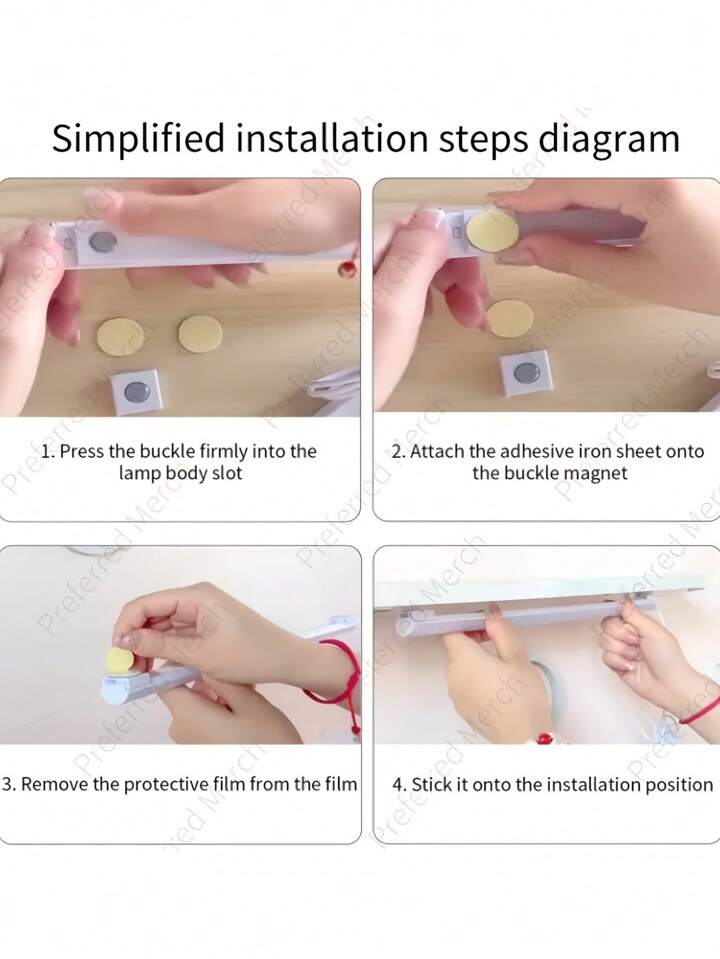 Simplified installation steps diagram

1. Press the buckle firmly into the lamp body slot

2. Attach the adhesive iron sheet onto the buckle magnet

3. Remove the protective film from the film

4. Stick it onto the installation position

Preferred Merch