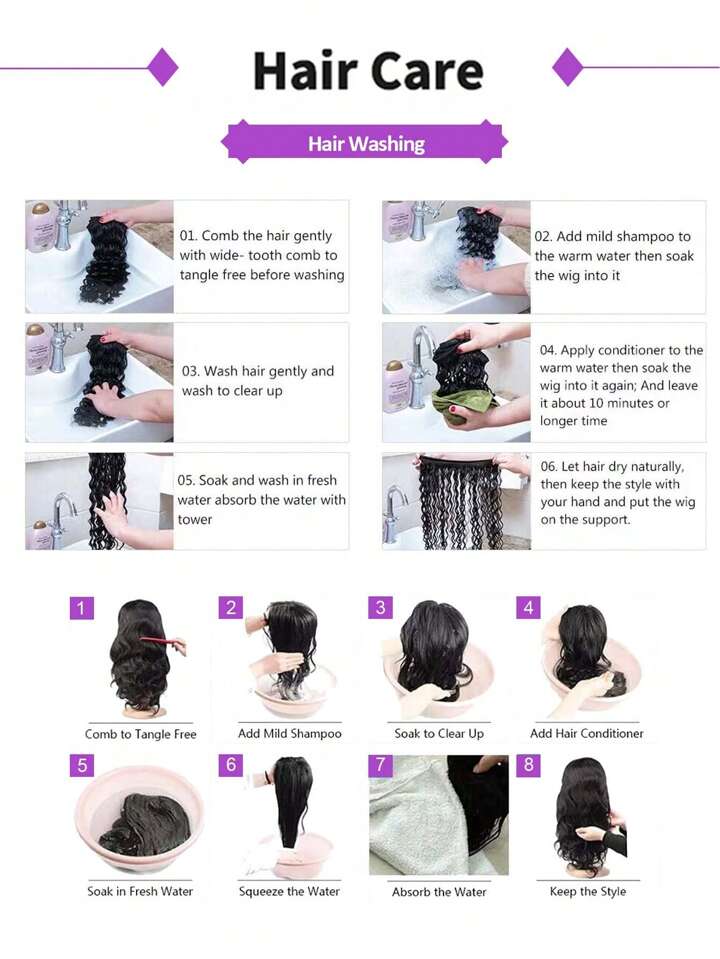 Hair Care

Hair Washing

01. Comb the hair gently with wide- tooth comb to tangle free before washing

02. Add mild shampoo to the warm water then soak the wig into it

03. Wash hair gently and wash to clear up

04. Apply conditioner to the warm water then soak the wig into it again; And leave it about 10 minutes or longer time

05. Soak and wash in fresh water absorb the water with tower

06. Let hair dry naturally, then keep the style with your hand and put the wig on the support.

1
Comb to Tangle Free

2
Add Mild Shampoo

3
Soak to Clear Up

4
Add Hair Conditioner

5
Soak in Fresh Water

6
Squeeze the Water

7
Absorb the Water

8
Keep the Style