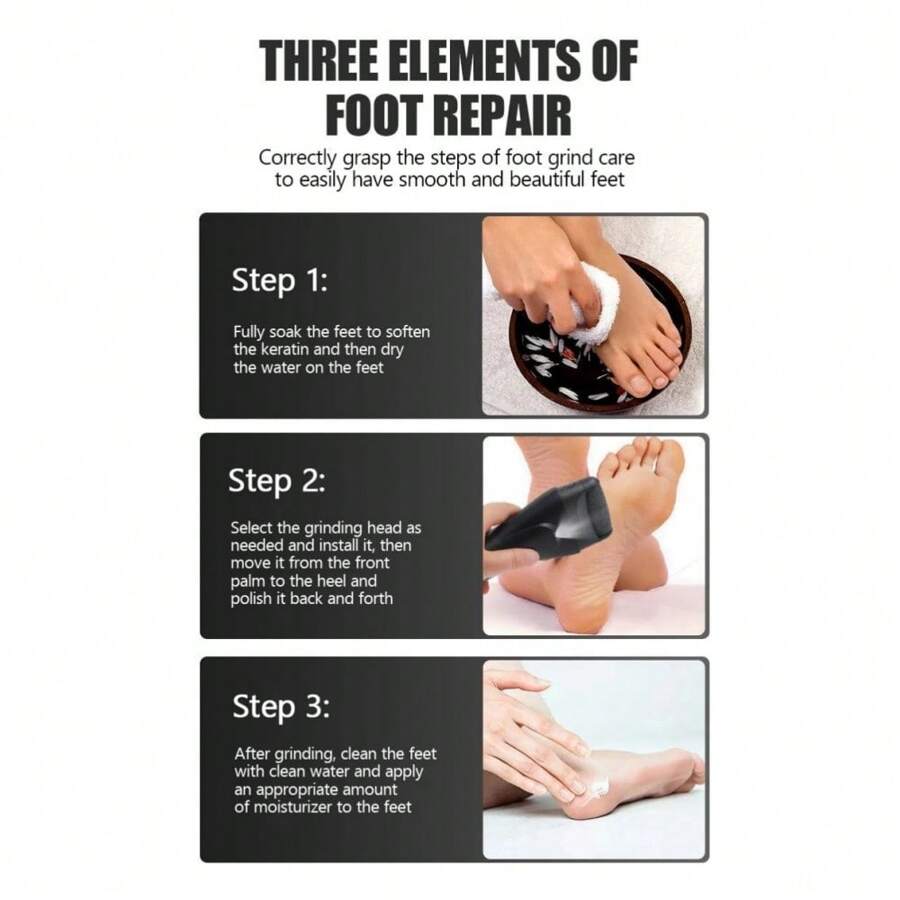 THREE ELEMENTS OF FOOT REPAIR

Correctly grasp the steps of foot grind care to easily have smooth and beautiful feet

Step 1:

Fully soak the feet to soften the keratin and then dry the water on the feet

Step 2:

Select the grinding head as needed and install it, then move it from the front palm to the heel and polish it back and forth

Step 3:

After grinding, clean the feet with clean water and apply an appropriate amount of moisturizer to the feet